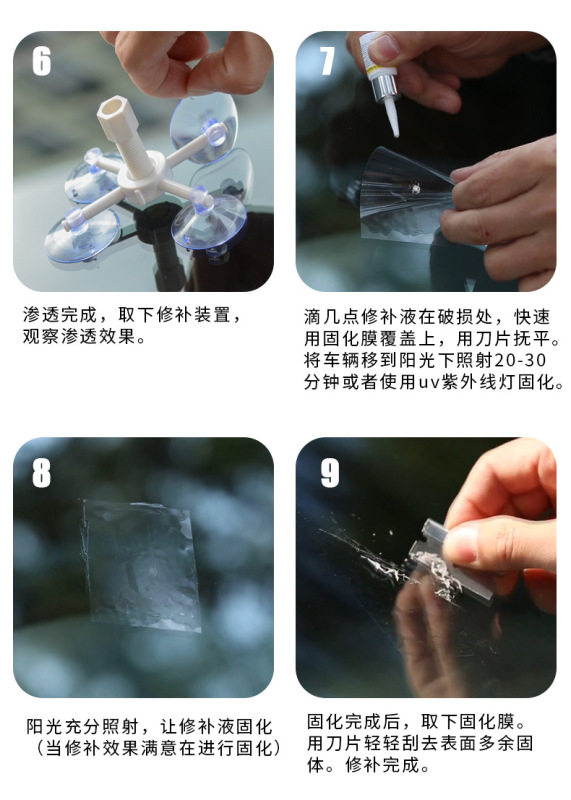 6

渗透完成，取下修补装置，观察渗透效果。

7

滴几点修补液在破损处，快速用固化膜覆盖上，用刀片抚平。将车辆移到阳光下照射20-30分钟或者使用uv紫外线灯固化。

8

阳光充分照射，让修补液固化（当修补效果满意在进行固化）

9

固化完成后，取下固化膜。用刀片轻轻刮去表面多余固体。修补完成。