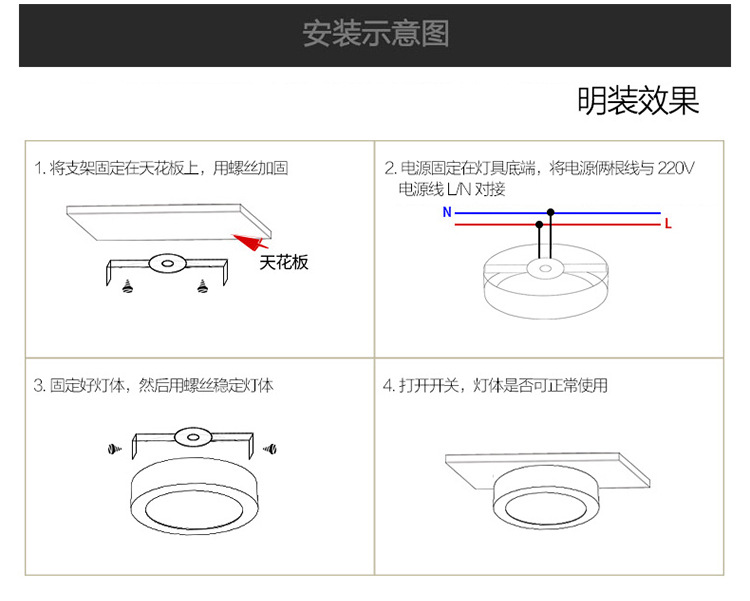 安装示意图

明装效果

1. 将支架固定在天花板上，用螺丝加固

天花板

2. 电源固定在灯具底端，将电源俩根线与 220V 电源线 L/N 对接

N

L

3. 固定好灯体，然后用螺丝稳定灯体

4. 打开开关，灯体是否可正常使用