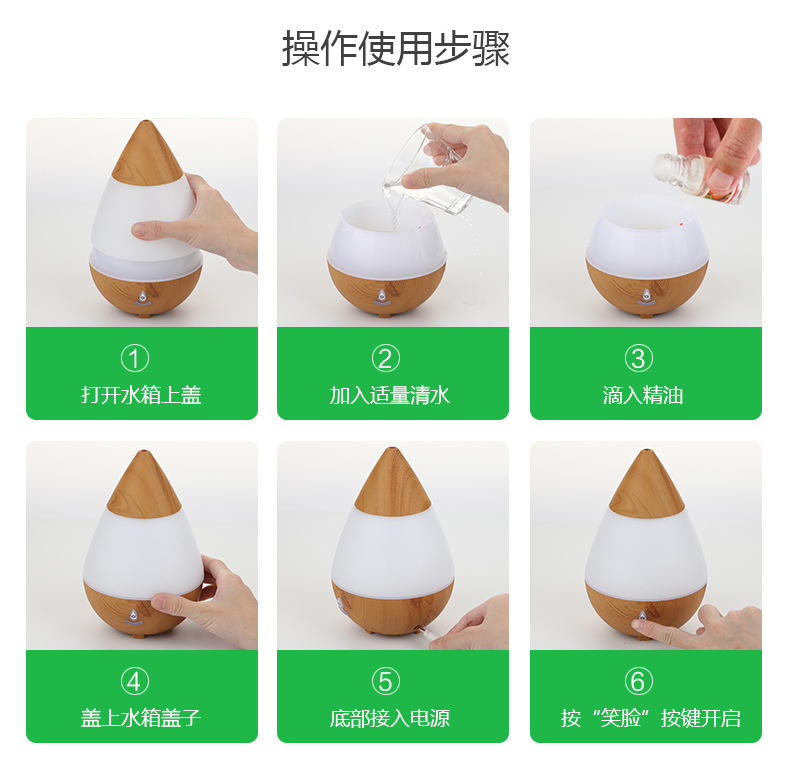 操作使用步骤

①
打开水箱上盖

②
加入适量清水

③
滴入精油

④
盖上水箱盖子

⑤
底部接入电源

⑥
按“笑脸”按键开启