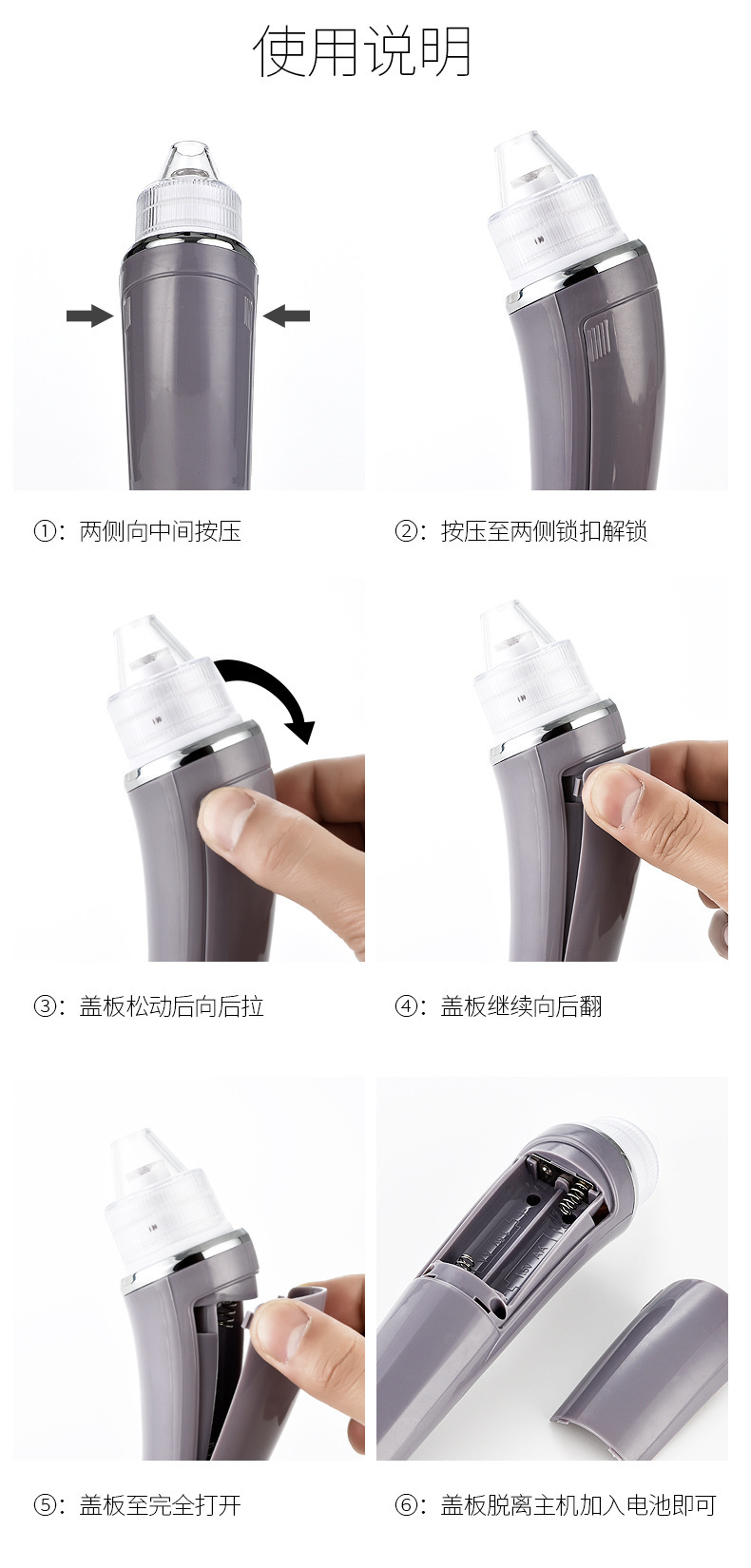 使用说明

①：两侧向中间按压

②：按压至两侧锁扣解锁

③：盖板松动后向后拉

④：盖板继续向后翻

⑤：盖板至完全打开

⑥：盖板脱离主机加入电池即可