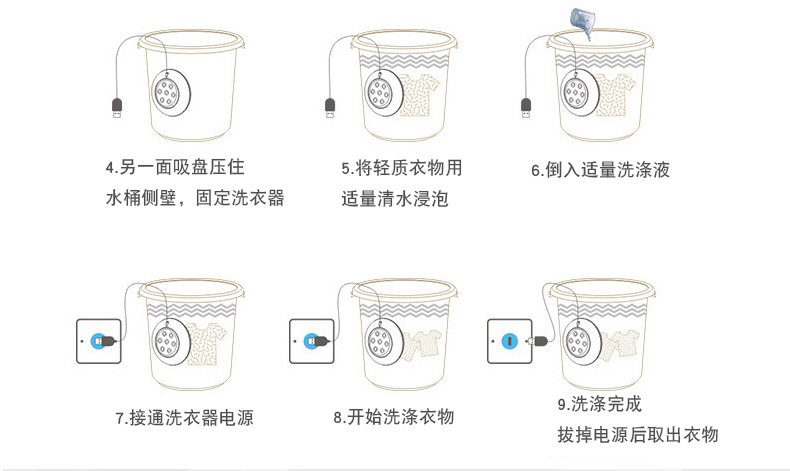 4.另一面吸盘压住
水桶侧壁，固定洗衣器

5.将轻质衣物用
适量清水浸泡

6.倒入适量洗涤液

7.接通洗衣器电源

8.开始洗涤衣物

9.洗涤完成
拔掉电源后取出衣物