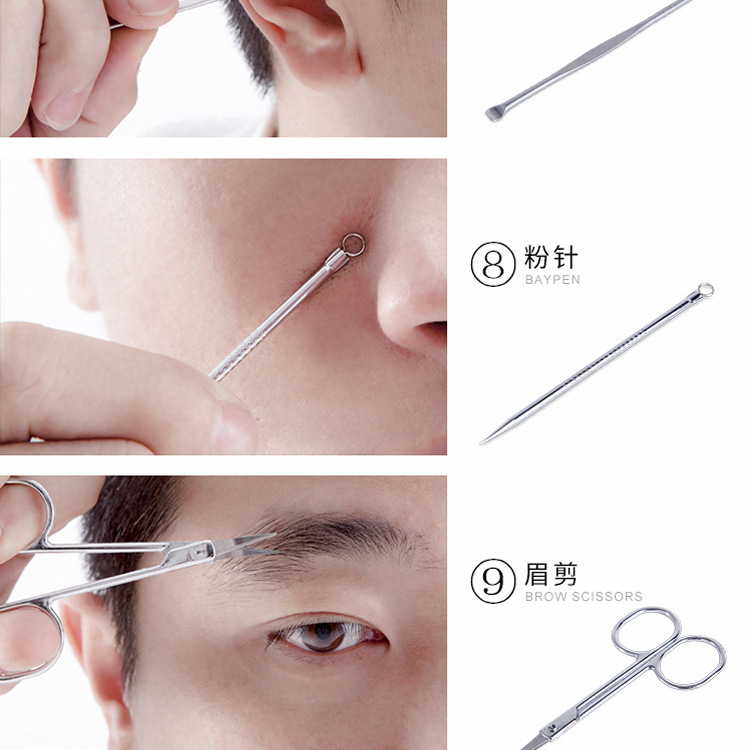 ⑧ 粉针
BAYPEN

⑨ 眉剪
BROW SCISSORS