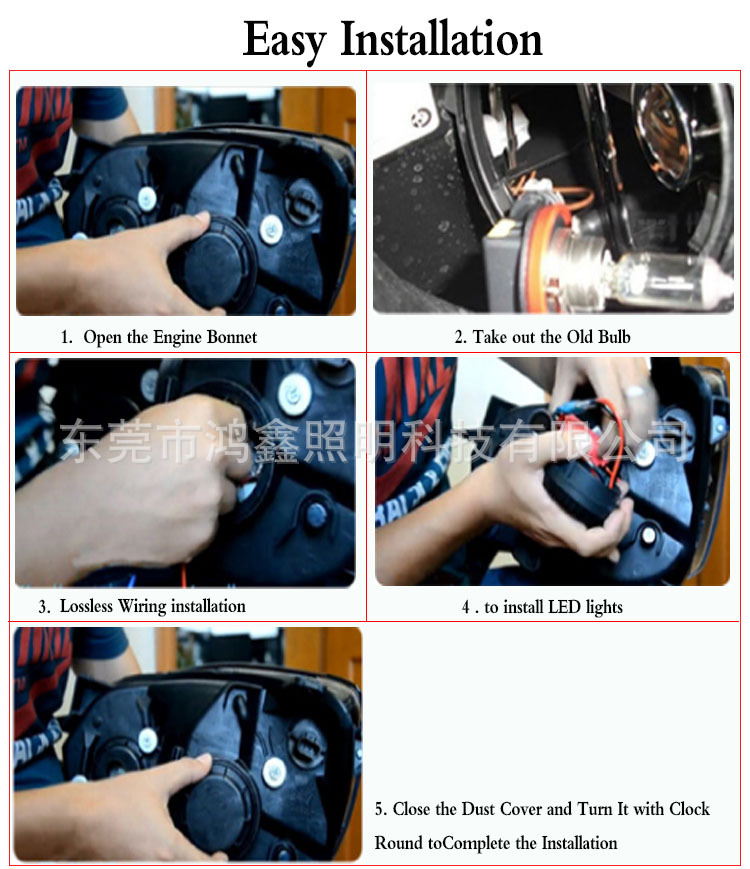 Easy Installation

1. Open the Engine Bonnet

2. Take out the Old Bulb

东莞市鸿鑫照明科技有限公司

3. Lossless Wiring installation

4 . to install LED lights

5. Close the Dust Cover and Turn It with Clock Round toComplete the Installation