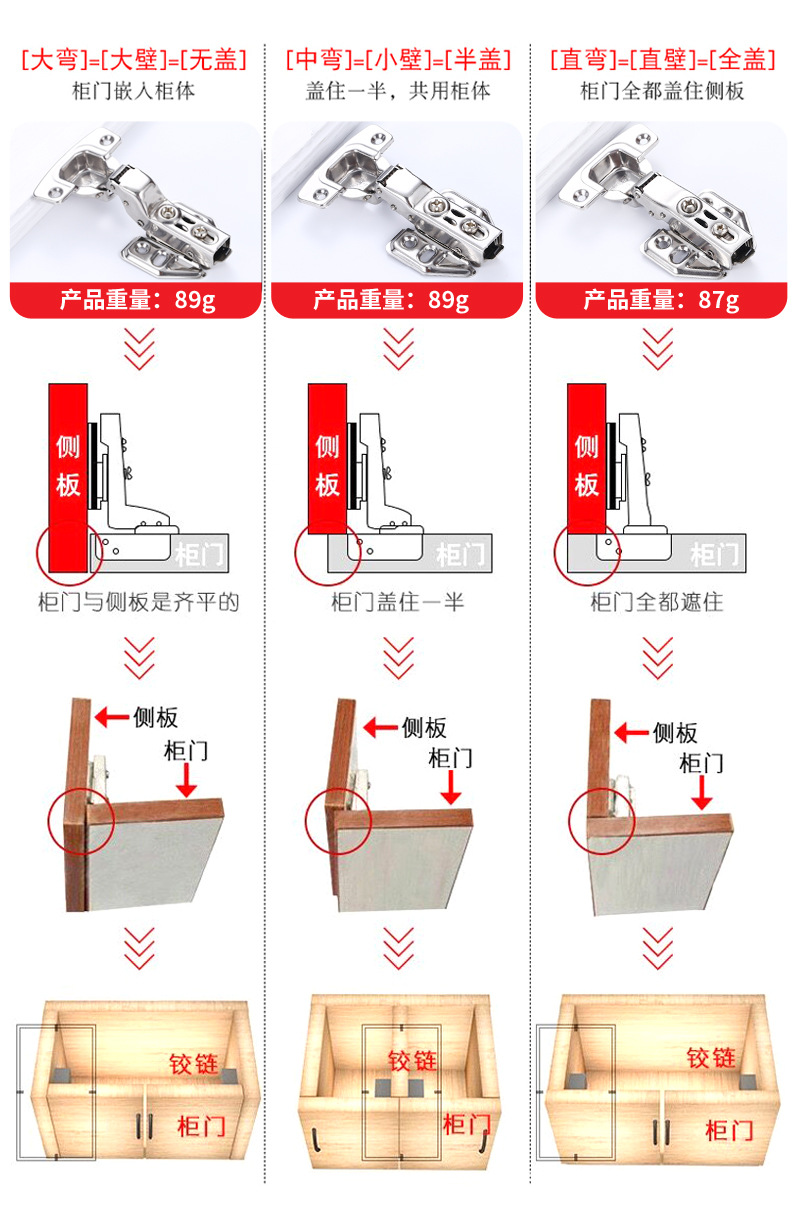 [大弯]=[大壁]=[无盖]
柜门嵌入柜体

产品重量：89g

侧板
柜门
柜门与侧板是齐平的

侧板
柜门

铰链
柜门

[中弯]=[小壁]=[半盖]
盖住一半，共用柜体

产品重量：89g

侧板
柜门
柜门盖住一半

侧板
柜门

铰链
柜门

[直弯]=[直壁]=[全盖]
柜门全都盖住侧板

产品重量：87g

侧板
柜门
柜门全都遮住

侧板
柜门

铰链
柜门