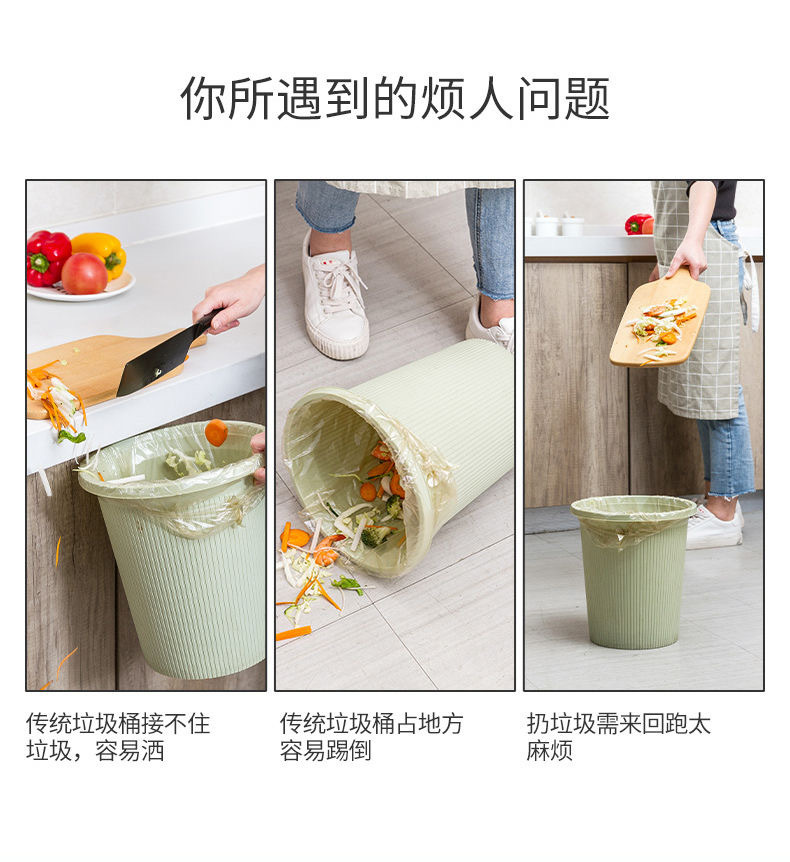 你所遇到的烦人问题

传统垃圾桶接不住垃圾，容易洒

传统垃圾桶占地方容易踢倒

扔垃圾需来回跑太麻烦