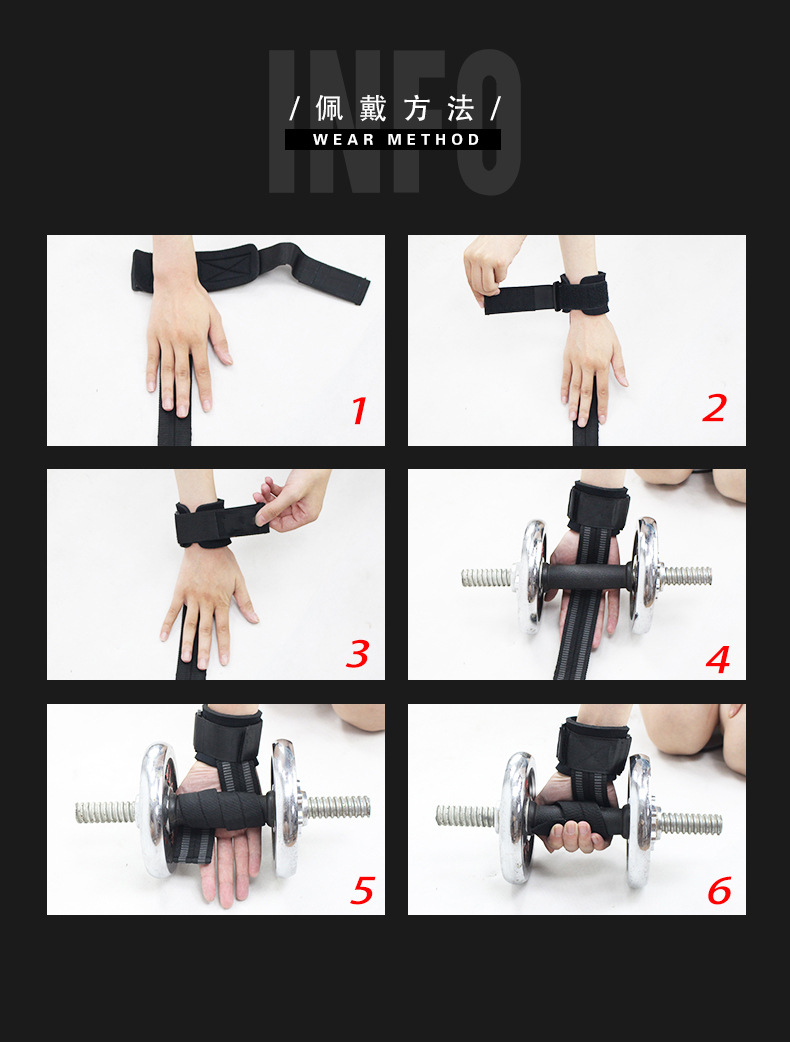 INFO

/ 佩戴方法 /

WEAR METHOD

1

2

3

4

5

6