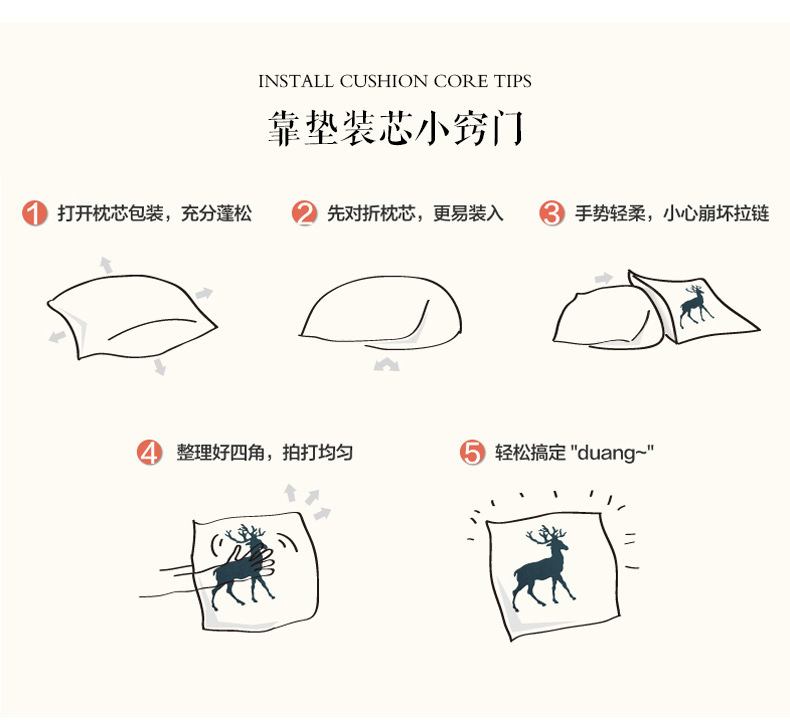 INSTALL CUSHION CORE TIPS

靠垫装芯小窍门

1 打开枕芯包装，充分蓬松

2 先对折枕芯，更易装入

3 手势轻柔，小心崩坏拉链

4 整理好四角，拍打均匀

5 轻松搞定 "duang~"