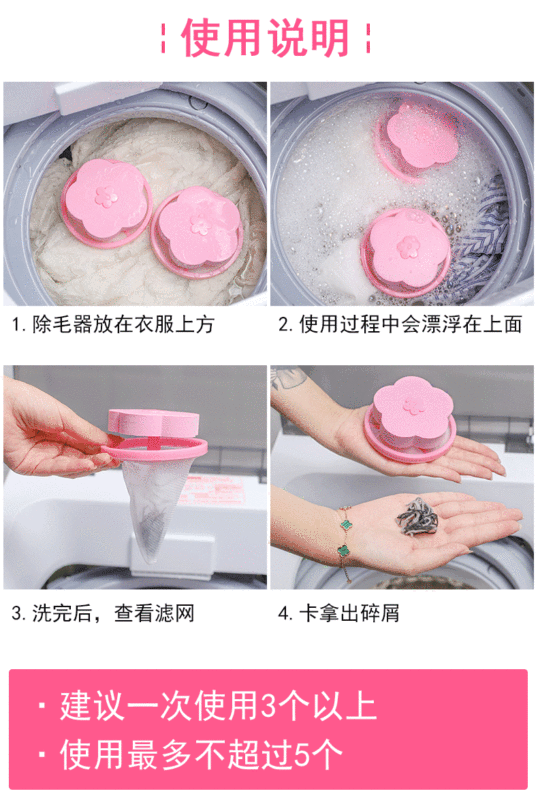 使用说明

1. 除毛器放在衣服上方

2. 使用过程中会漂浮在上面

3. 洗完后，查看滤网

4. 卡拿出碎屑

· 建议一次使用3个以上
· 使用最多不超过5个