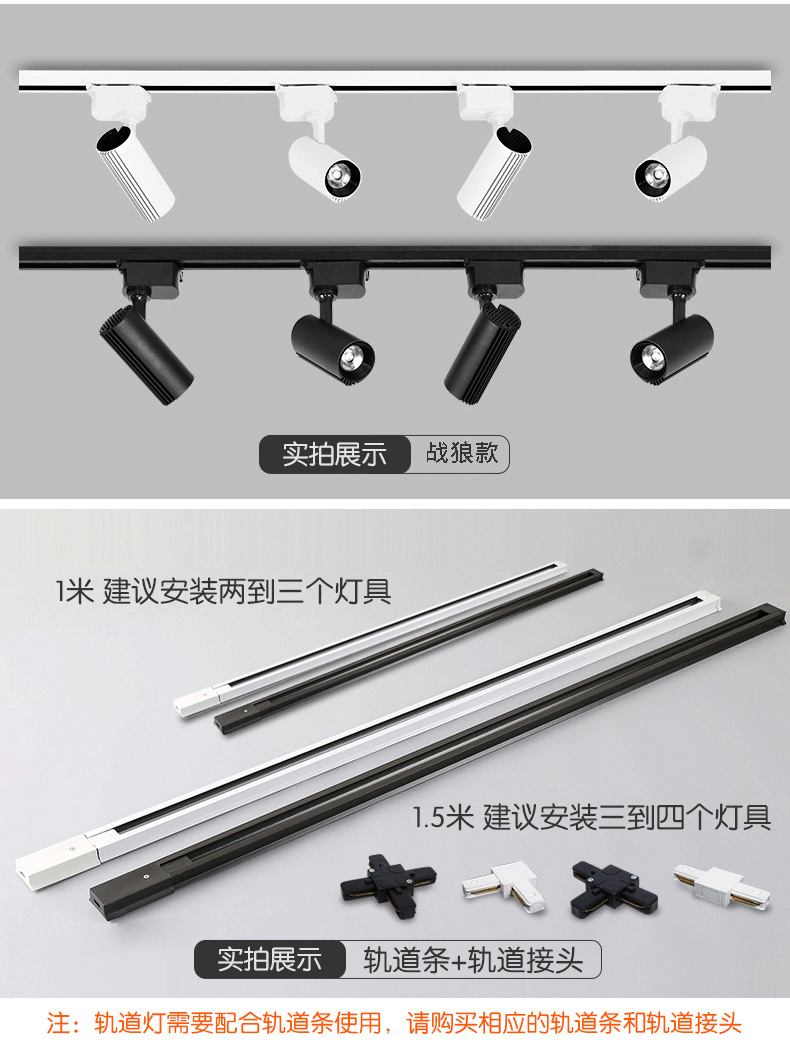 实拍展示 战狼款

1米 建议安装两到三个灯具

1.5米 建议安装三到四个灯具

实拍展示 轨道条+轨道接头

注：轨道灯需要配合轨道条使用，请购买相应的轨道条和轨道接头