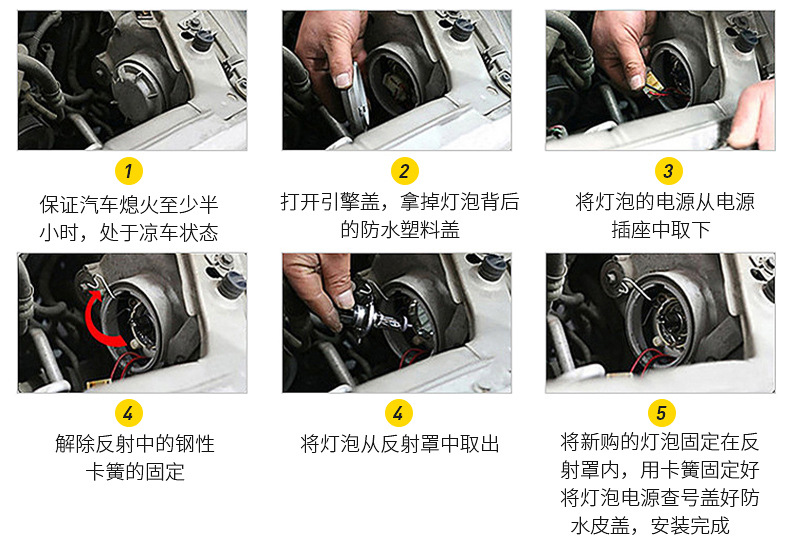 1
保证汽车熄火至少半小时，处于凉车状态

2
打开引擎盖，拿掉灯泡背后的防水塑料盖

3
将灯泡的电源从电源插座中取下

4
解除反射中的钢性卡簧的固定

4
将灯泡从反射罩中取出

5
将新购的灯泡固定在反射罩内，用卡簧固定好将灯泡电源查号盖好防水皮盖，安装完成