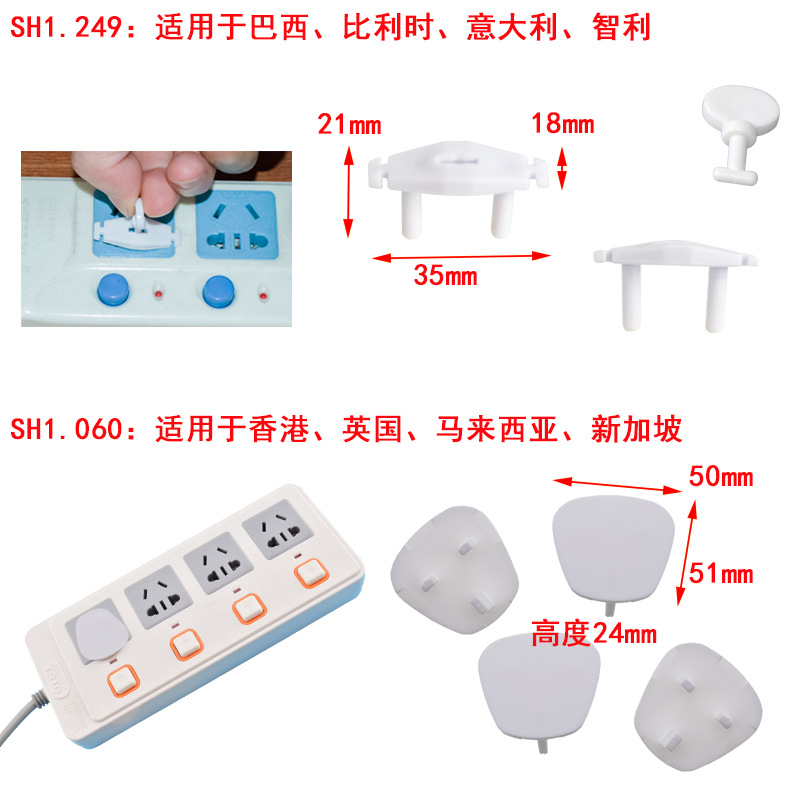 SH1.249：适用于巴西、比利时、意大利、智利

21mm

18mm

35mm

SH1.060：适用于香港、英国、马来西亚、新加坡

50mm

51mm

高度24mm