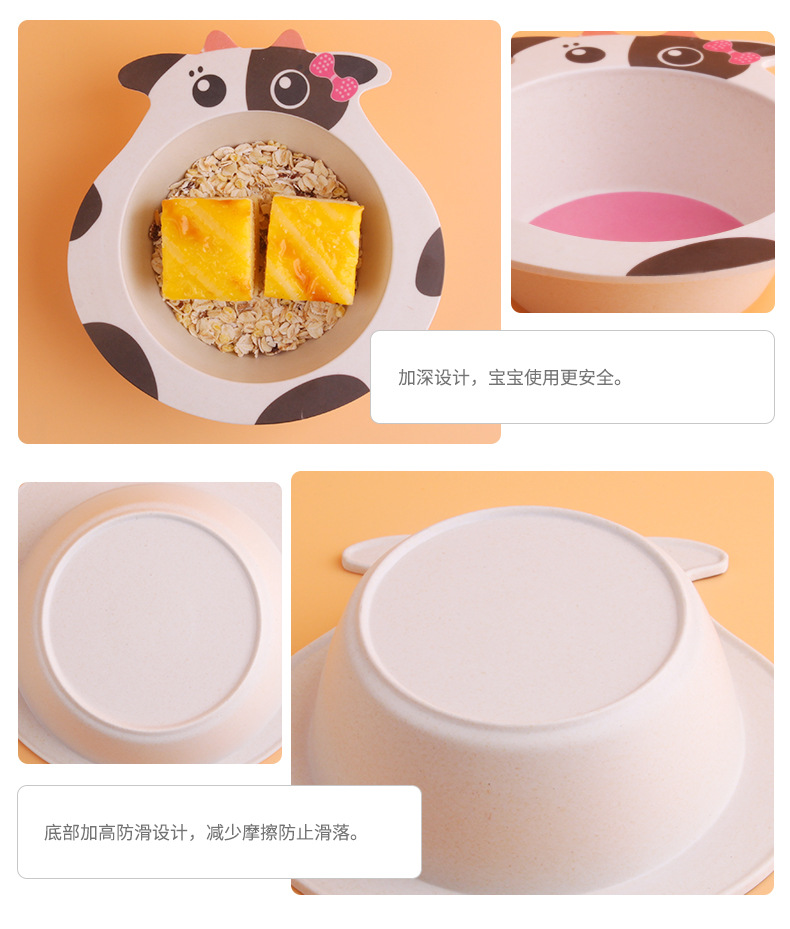 加深设计，宝宝使用更安全。

底部加高防滑设计，减少摩擦防止滑落。