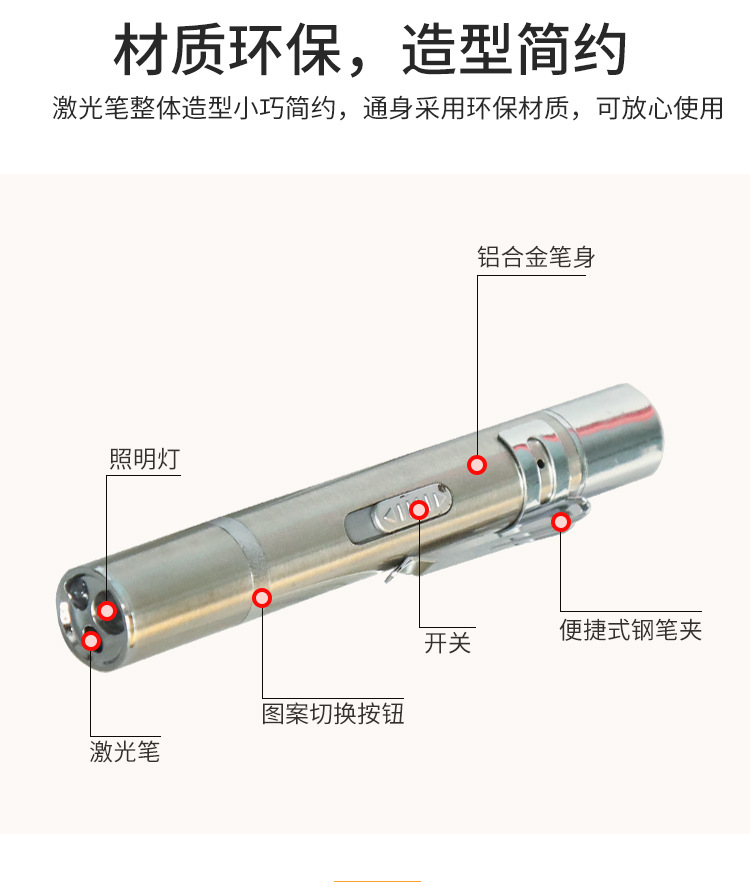 材质环保，造型简约

激光笔整体造型小巧简约，通身采用环保材质，可放心使用

铝合金笔身

照明灯

便捷式钢笔夹

开关

图案切换按钮

激光笔