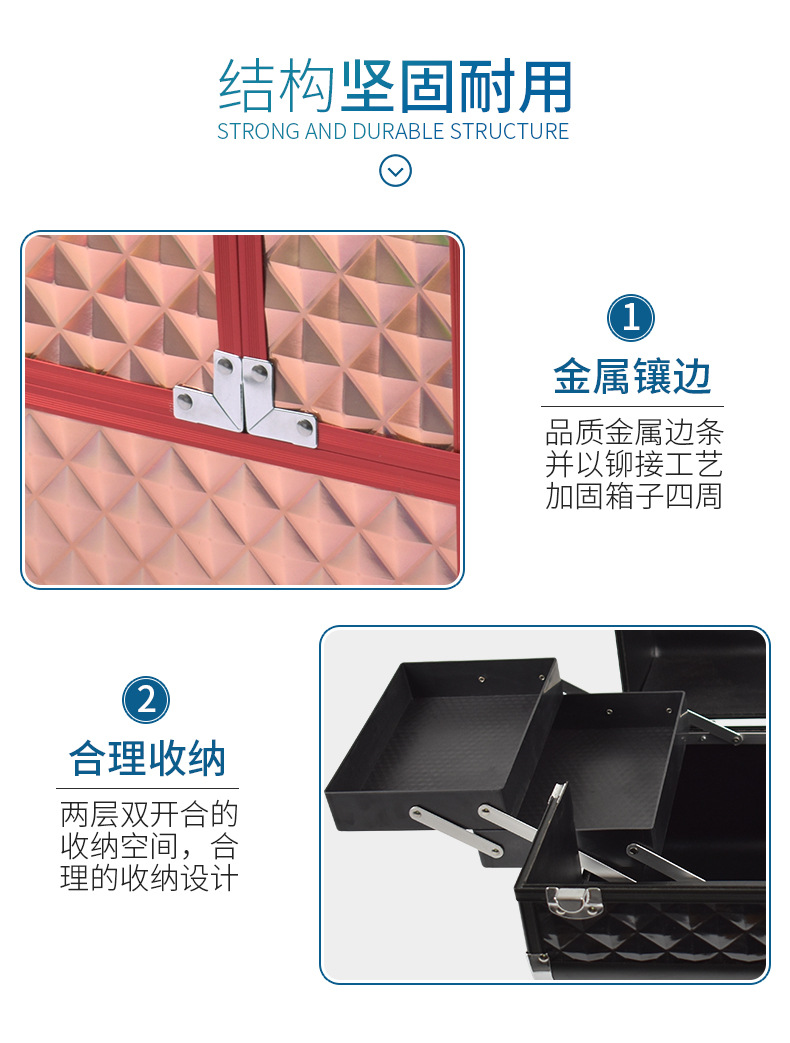 结构坚固耐用
STRONG AND DURABLE STRUCTURE

1
金属镶边
品质金属边条并以铆接工艺加固箱子四周

2
合理收纳
两层双开合的收纳空间，合理的收纳设计