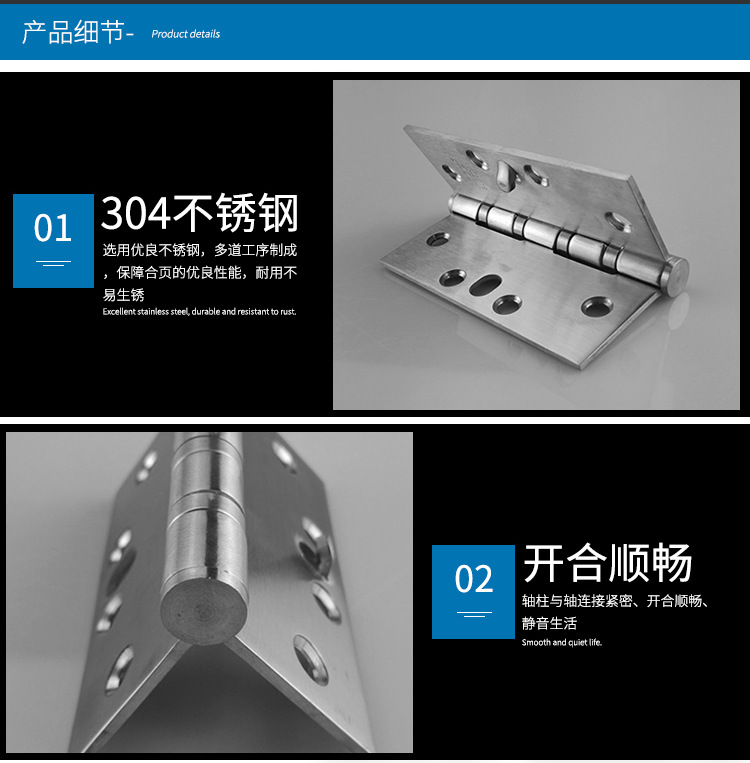 产品细节- Product details

01

304不锈钢

选用优良不锈钢，多道工序制成，保障合页的优良性能，耐用不易生锈

Excellent stainless steel, durable and resistant to rust.

02

开合顺畅

轴柱与轴连接紧密、开合顺畅、静音生活

Smooth and quiet life.