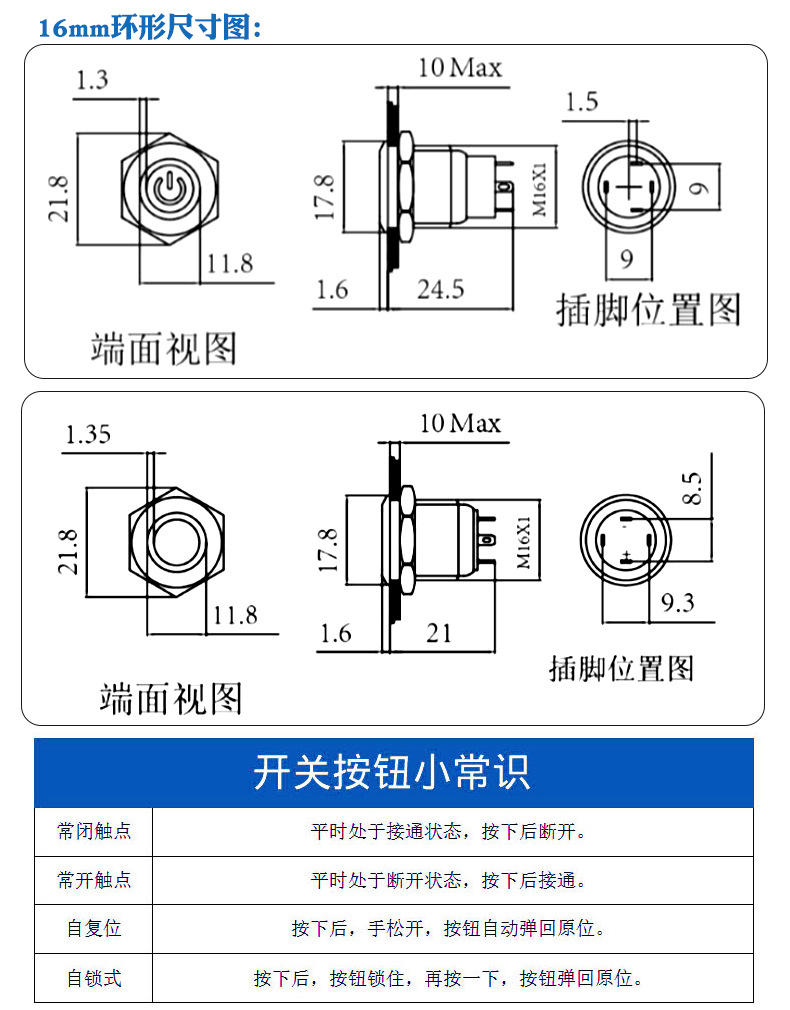 16mm环形尺寸图:

1.3
21.8
11.8
端面视图
10 Max
17.8
M16X1
1.6
24.5
1.5
9
9
插脚位置图

1.35
21.8
11.8
端面视图
10 Max
17.8
M16X1
1.6
21
8.5
9.3
插脚位置图

开关按钮小常识

| 常闭触点 | 平时处于接通状态，按下后断开。 |
|---|---|
| 常开触点 | 平时处于断开状态，按下后接通。 |
| 自复位 | 按下后，手松开，按钮自动弹回原位。 |
| 自锁式 | 按下后，按钮锁住，再按一下，按钮弹回原位。 |