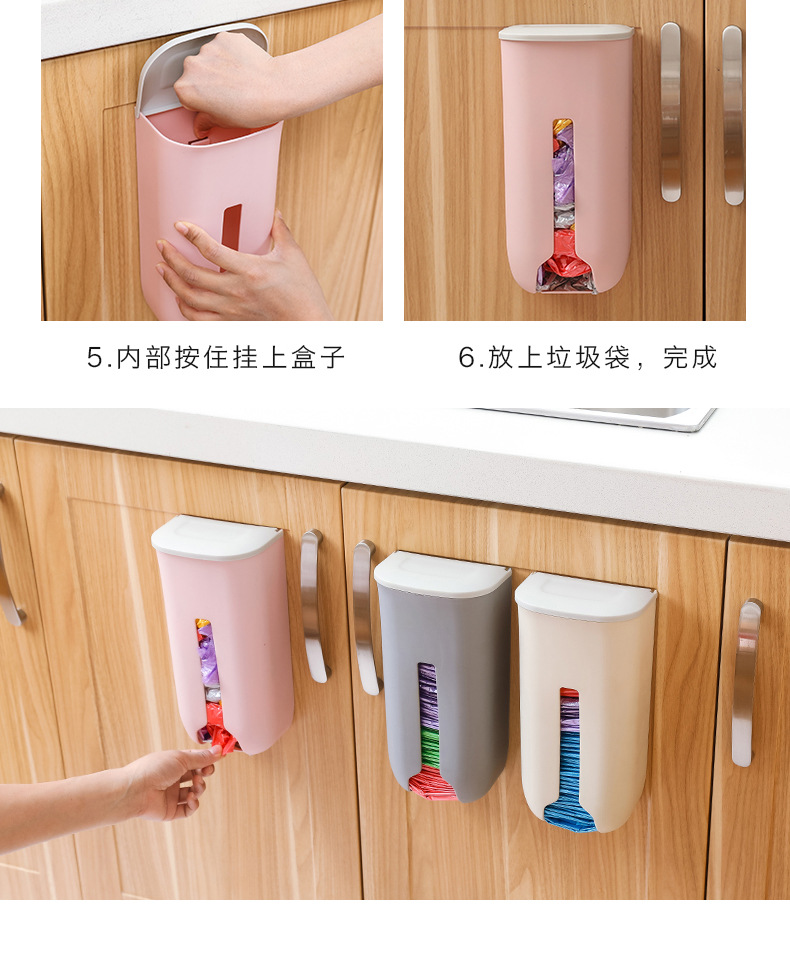 5.内部按住挂上盒子

6.放上垃圾袋，完成