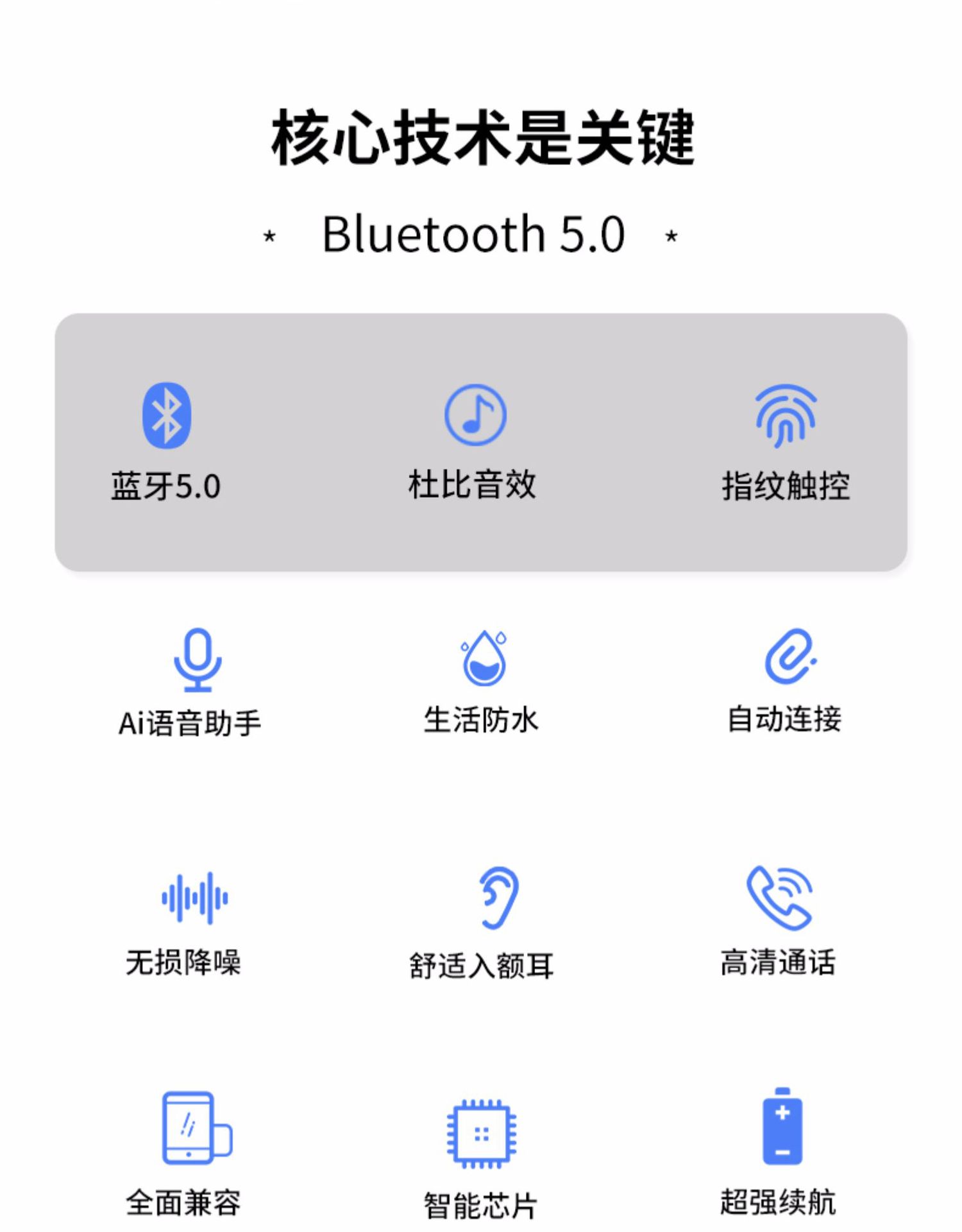 核心技术是关键

* Bluetooth 5.0 *

蓝牙5.0

杜比音效

指纹触控

Ai语音助手

生活防水

自动连接

无损降噪

舒适入额耳

高清通话

全面兼容

智能芯片

超强续航