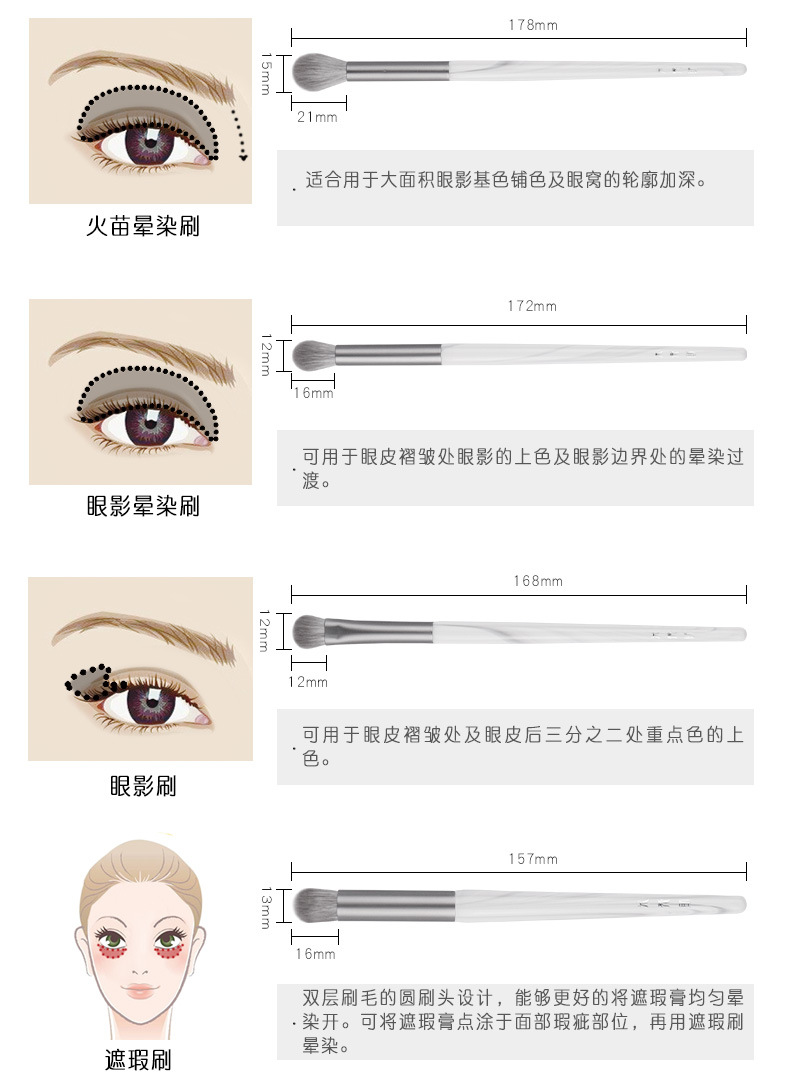 178mm

15mm

21mm

· 适合用于大面积眼影基色铺色及眼窝的轮廓加深。

火苗晕染刷

172mm

12mm

16mm

· 可用于眼皮褶皱处眼影的上色及眼影边界处的晕染过渡。

眼影晕染刷

168mm

12mm

12mm

· 可用于眼皮褶皱处及眼皮后三分之二处重点色的上色。

眼影刷

157mm

13mm

16mm

· 双层刷毛的圆刷头设计，能够更好的将遮瑕膏均匀晕染开。可将遮瑕膏点涂于面部瑕疵部位，再用遮瑕刷晕染。

遮瑕刷