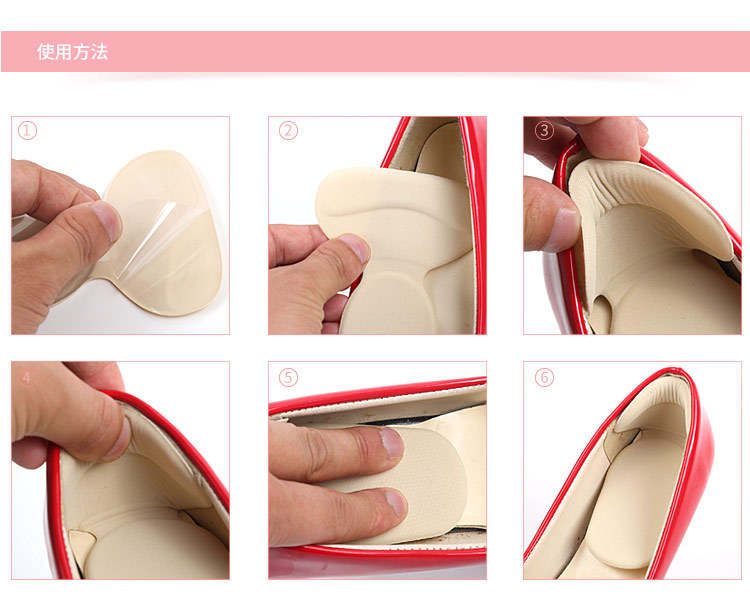 使用方法

①

②

③

④

⑤

⑥