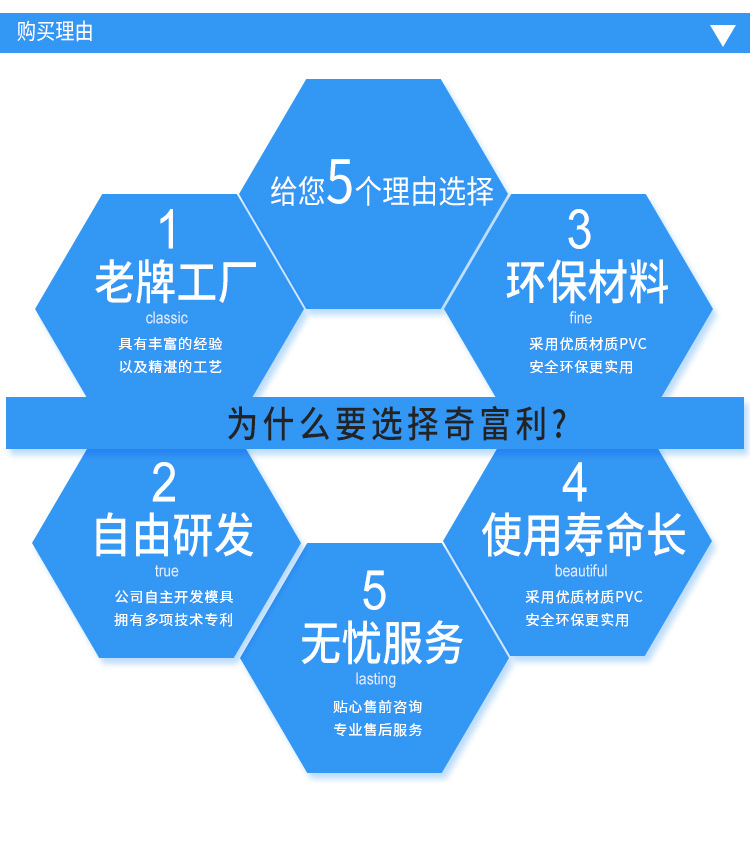 购买理由

给您5个理由选择

1
老牌工厂
classic
具有丰富的经验
以及精湛的工艺

3
环保材料
fine
采用优质材质PVC
安全环保更实用

为什么要选择奇富利?

2
自由研发
true
公司自主开发模具
拥有多项技术专利

4
使用寿命长
beautiful
采用优质材质PVC
安全环保更实用

5
无忧服务
lasting
贴心售前咨询
专业售后服务