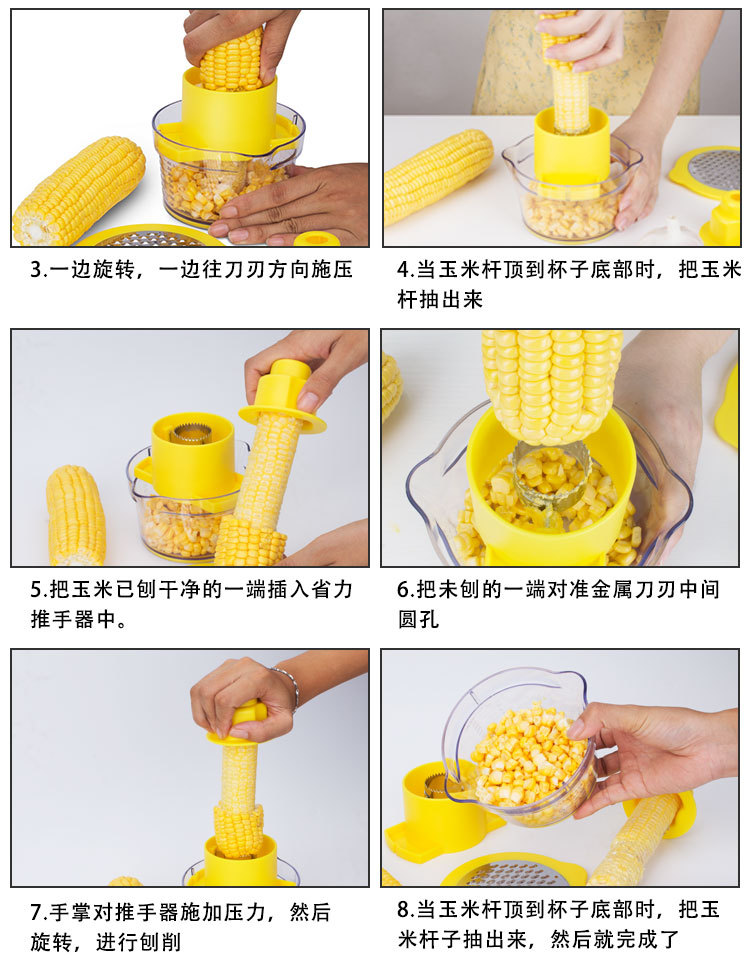 3.一边旋转，一边往刀刃方向施压

4.当玉米杆顶到杯子底部时，把玉米杆抽出来

5.把玉米已刨干净的一端插入省力推手器中。

6.把未刨的一端对准金属刀刃中间圆孔

7.手掌对推手器施加压力，然后旋转，进行刨削

8.当玉米杆顶到杯子底部时，把玉米杆子抽出来，然后就完成了