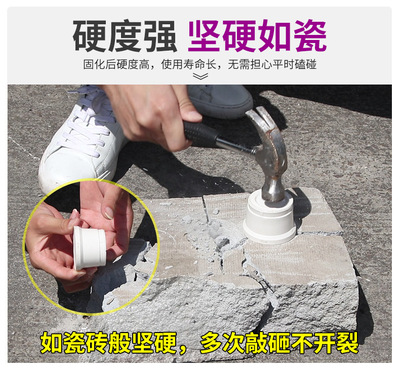 硬度强 坚硬如瓷

固化后硬度高，使用寿命长，无需担心平时磕碰

如瓷砖般坚硬，多次敲砸不开裂