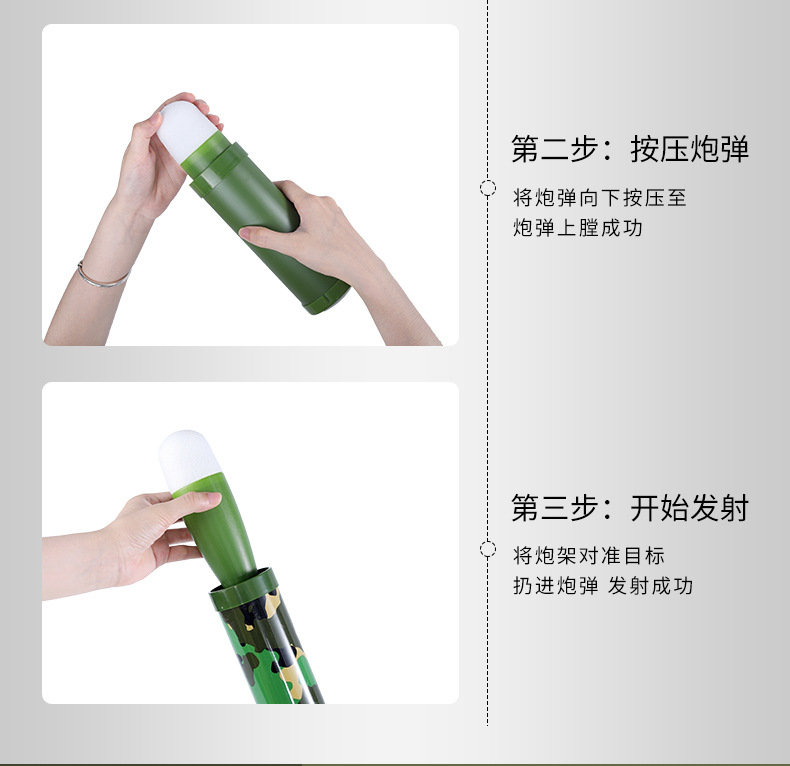 第二步：按压炮弹

将炮弹向下按压至
炮弹上膛成功

第三步：开始发射

将炮架对准目标
扔进炮弹 发射成功