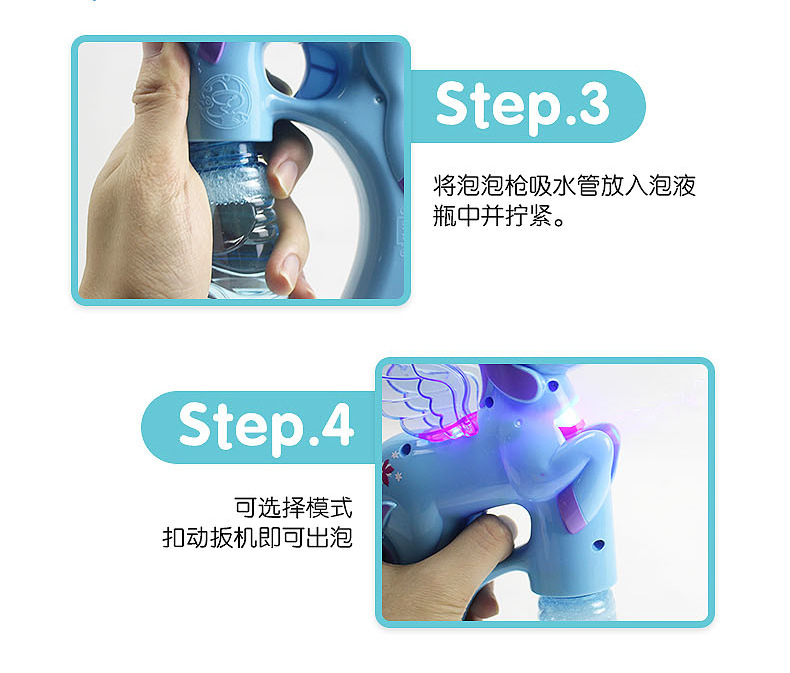 Step.3

将泡泡枪吸水管放入泡液瓶中并拧紧。

Step.4

可选择模式
扣动扳机即可出泡