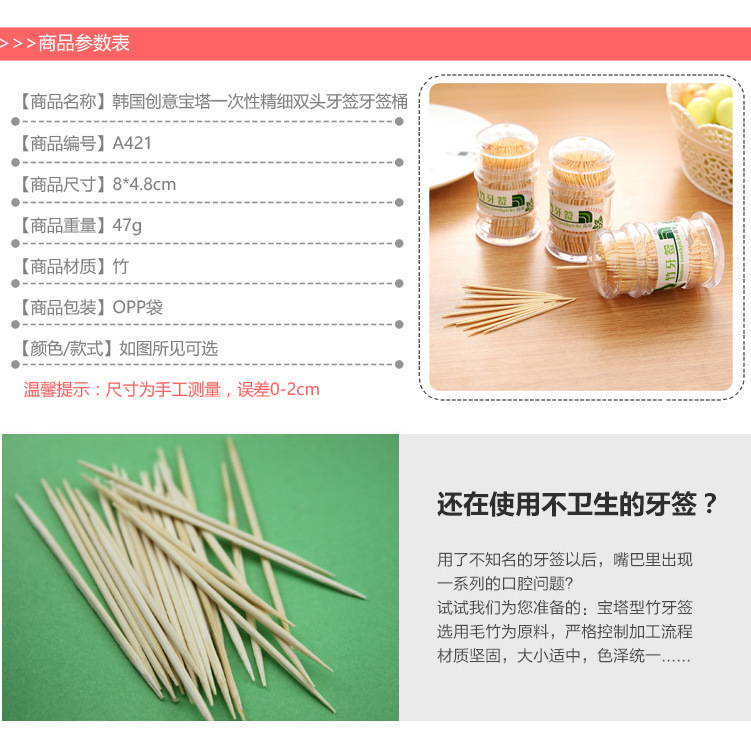 >>>商品参数表

【商品名称】韩国创意宝塔一次性精细双头牙签牙签桶

【商品编号】A421

【商品尺寸】8*4.8cm

【商品重量】47g

【商品材质】竹

【商品包装】OPP袋

【颜色/款式】如图所见可选

温馨提示：尺寸为手工测量，误差0-2cm

竹牙签

竹牙签

竹牙签

还在使用不卫生的牙签？

用了不知名的牙签以后，嘴巴里出现一系列的口腔问题?
试试我们为您准备的：宝塔型竹牙签
选用毛竹为原料，严格控制加工流程
材质坚固，大小适中，色泽统一......