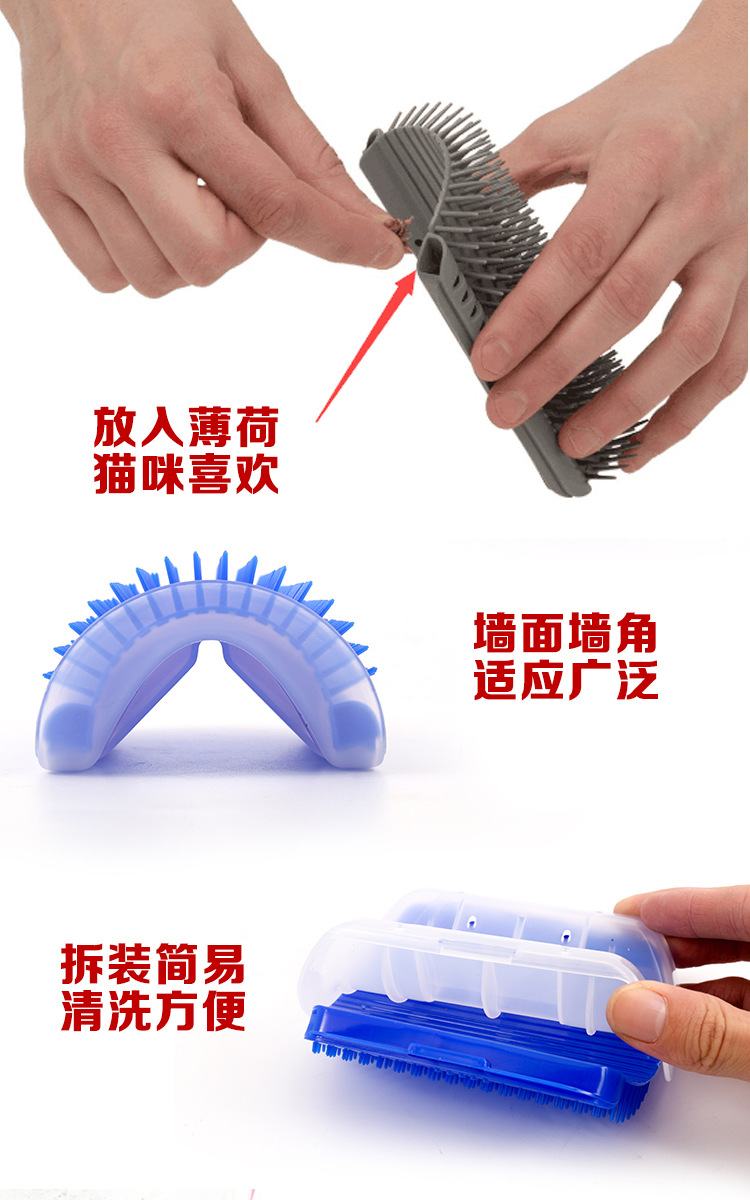 放入薄荷
猫咪喜欢

墙面墙角
适应广泛

拆装简易
清洗方便