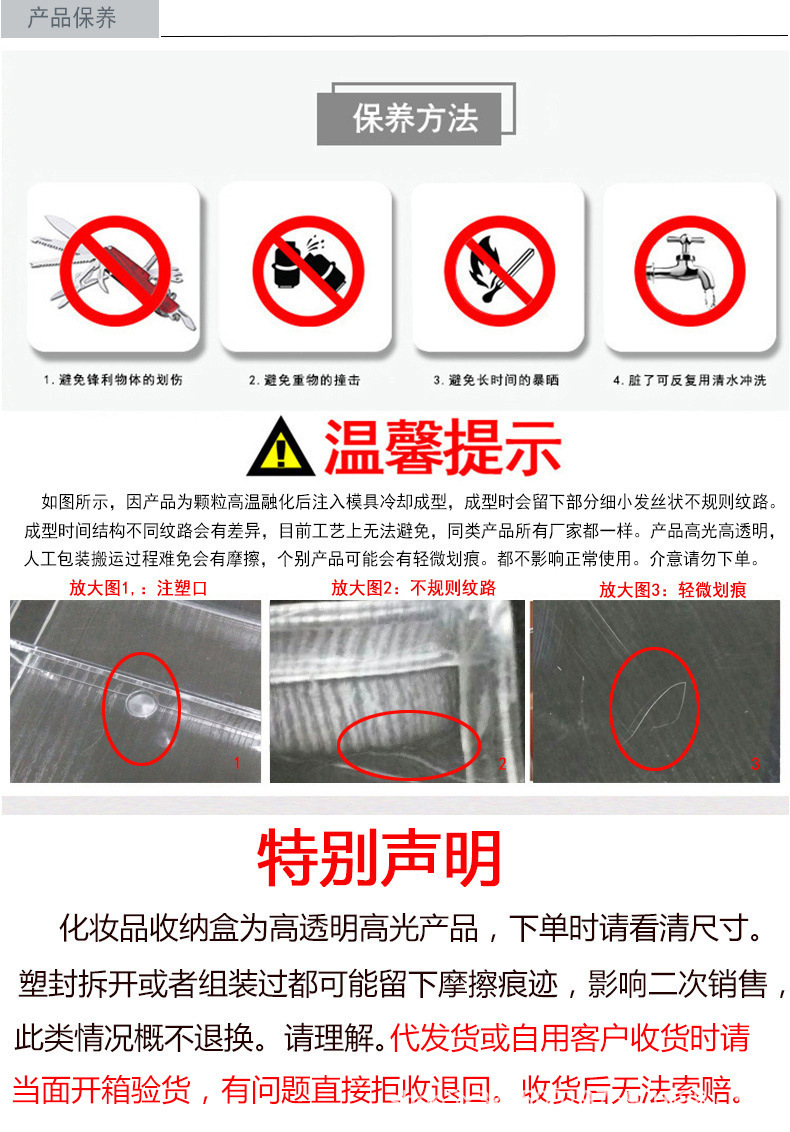 产品保养

保养方法

1. 避免锋利物体的划伤

2. 避免重物的撞击

3. 避免长时间的暴晒

4. 脏了可反复用清水冲洗

温馨提示

如图所示，因产品为颗粒高温融化后注入模具冷却成型，成型时会留下部分细小发丝状不规则纹路。成型时间结构不同纹路会有差异，目前工艺上无法避免，同类产品所有厂家都一样。产品高光高透明，人工包装搬运过程难免会有摩擦，个别产品可能会有轻微划痕。都不影响正常使用。介意请勿下单。

放大图1,：注塑口

放大图2：不规则纹路

放大图3：轻微划痕

1

2

3

特别声明

化妆品收纳盒为高透明高光产品，下单时请看清尺寸。塑封拆开或者组装过都可能留下摩擦痕迹，影响二次销售，此类情况概不退换。请理解。代发货或自用客户收货时请当面开箱验货，有问题直接拒收退回。收货后无法索赔。