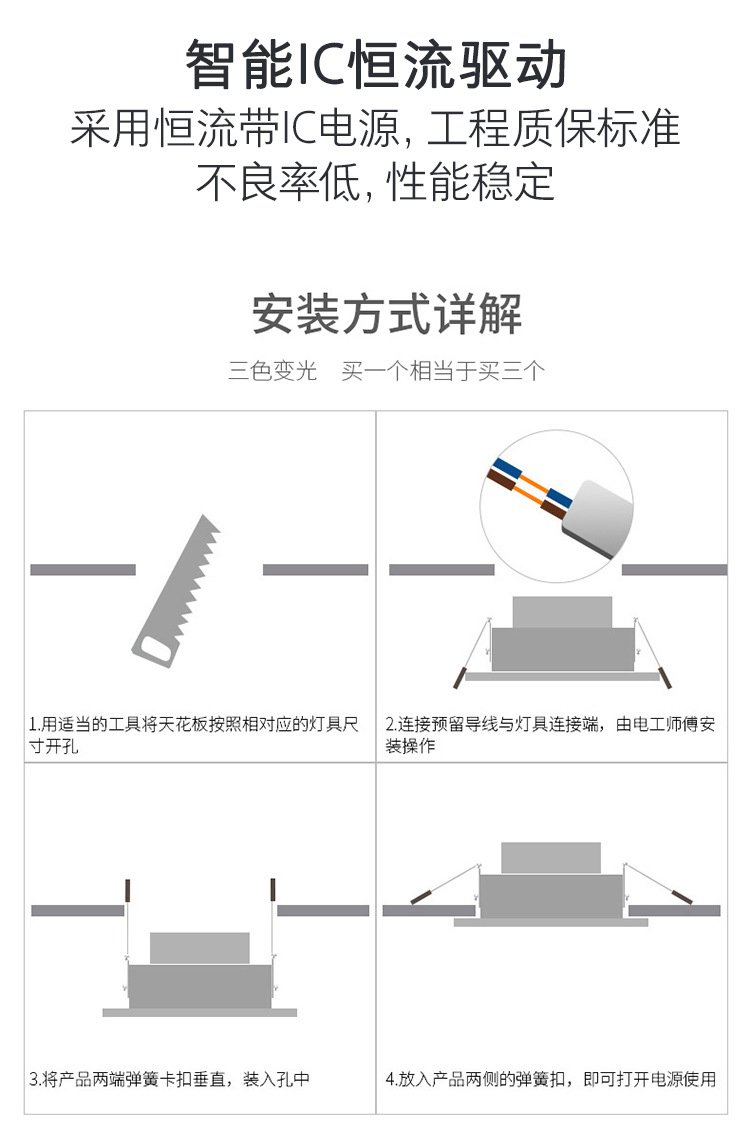 智能IC恒流驱动
采用恒流带IC电源, 工程质保标准
不良率低, 性能稳定

安装方式详解
三色变光　买一个相当于买三个

1.用适当的工具将天花板按照相对应的灯具尺寸开孔

2.连接预留导线与灯具连接端，由电工师傅安装操作

3.将产品两端弹簧卡扣垂直，装入孔中

4.放入产品两侧的弹簧扣，即可打开电源使用