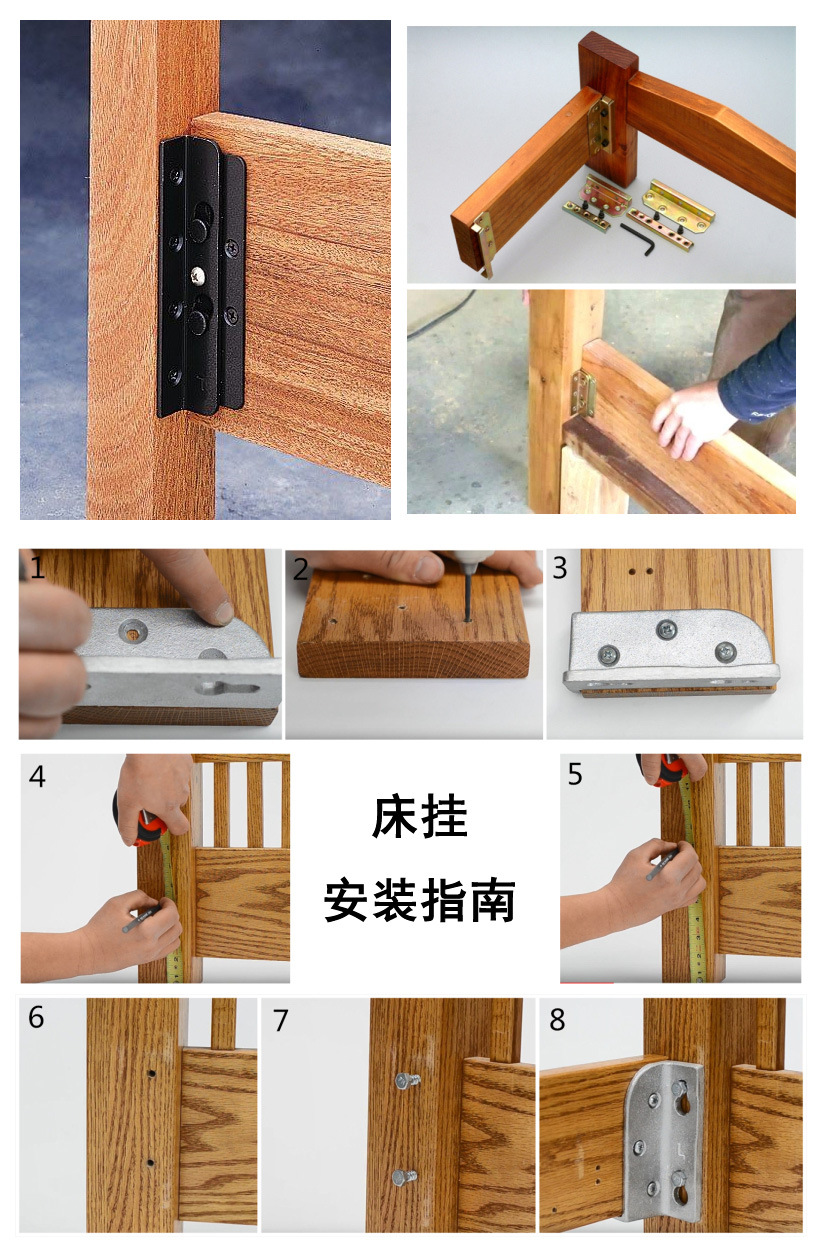 1

2

3

4

床挂

安装指南

5

6

7

8