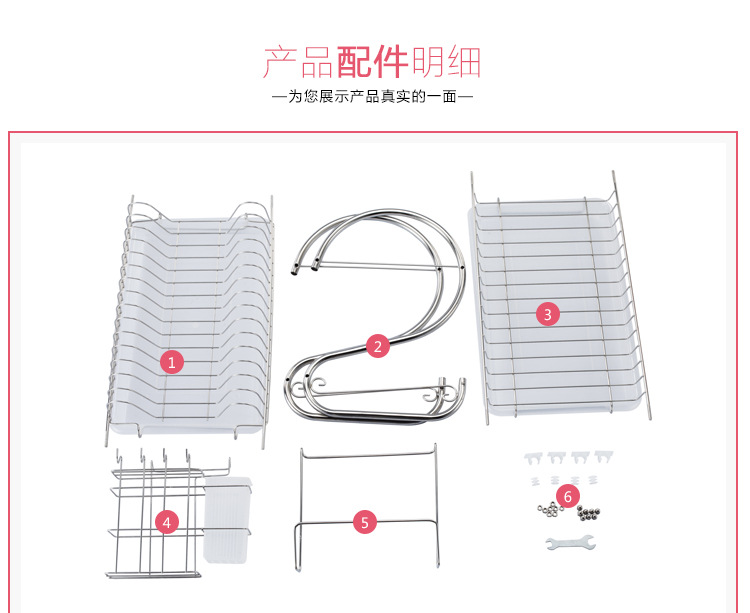 产品配件明细

—为您展示产品真实的一面—

1

2

3

4

5

6