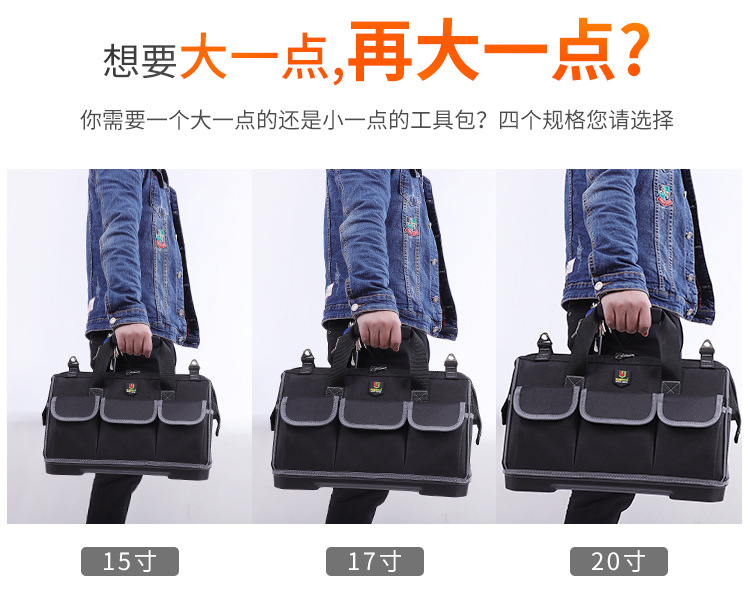 想要大一点,再大一点?

你需要一个大一点的还是小一点的工具包?四个规格您请选择

15寸

17寸

20寸