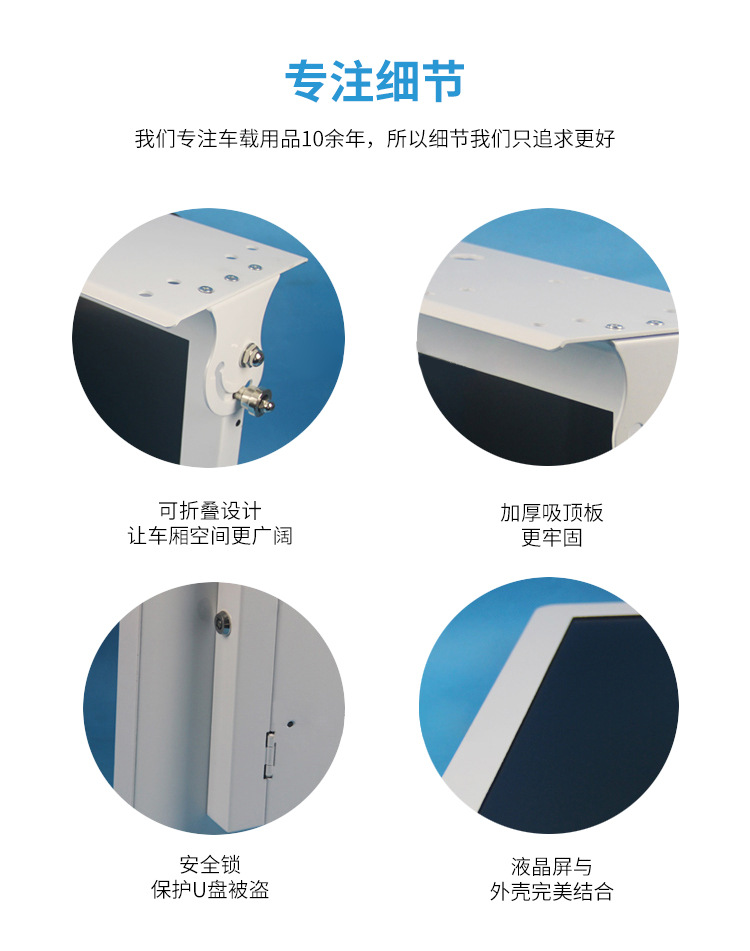 专注细节

我们专注车载用品10余年，所以细节我们只追求更好

可折叠设计
让车厢空间更广阔

加厚吸顶板
更牢固

安全锁
保护U盘被盗

液晶屏与
外壳完美结合