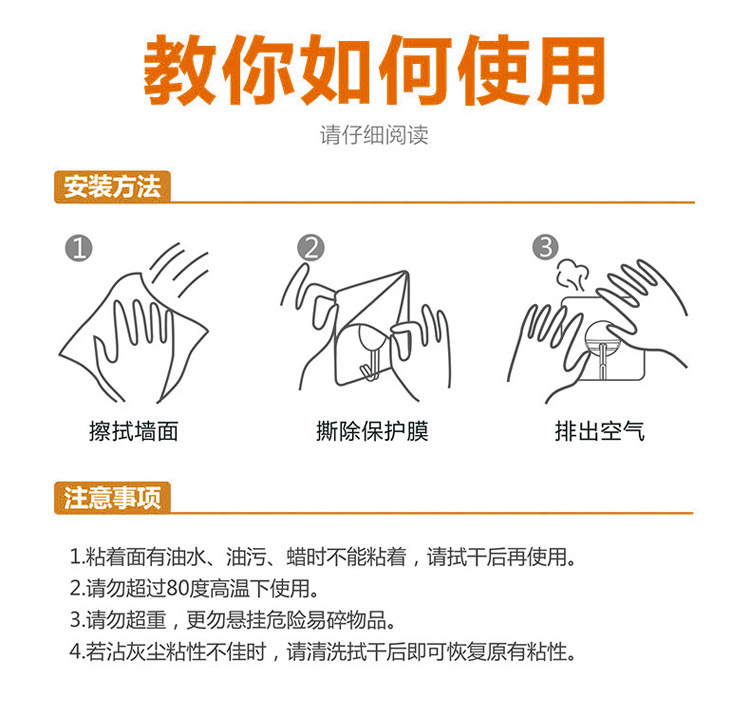 教你如何使用

请仔细阅读

安装方法

1
擦拭墙面

2
撕除保护膜

3
排出空气

注意事项

1.粘着面有油水、油污、蜡时不能粘着，请拭干后再使用。
2.请勿超过80度高温下使用。
3.请勿超重，更勿悬挂危险易碎物品。
4.若沾灰尘粘性不佳时，请清洗拭干后即可恢复原有粘性。