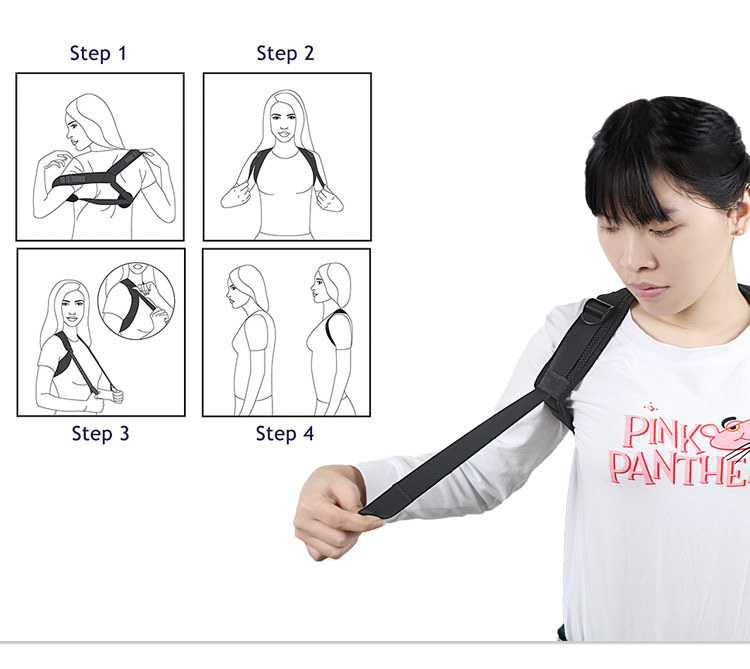 Step 1

Step 2

Step 3

Step 4

PINK PANTHE