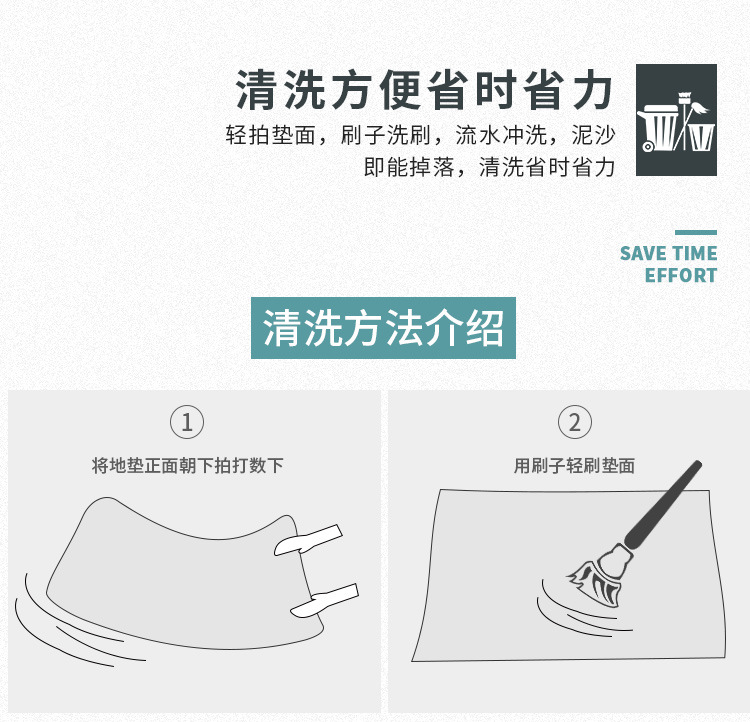 清洗方便省时省力

轻拍垫面，刷子洗刷，流水冲洗，泥沙即能掉落，清洗省时省力

SAVE TIME
EFFORT

清洗方法介绍

①
将地垫正面朝下拍打数下

②
用刷子轻刷垫面