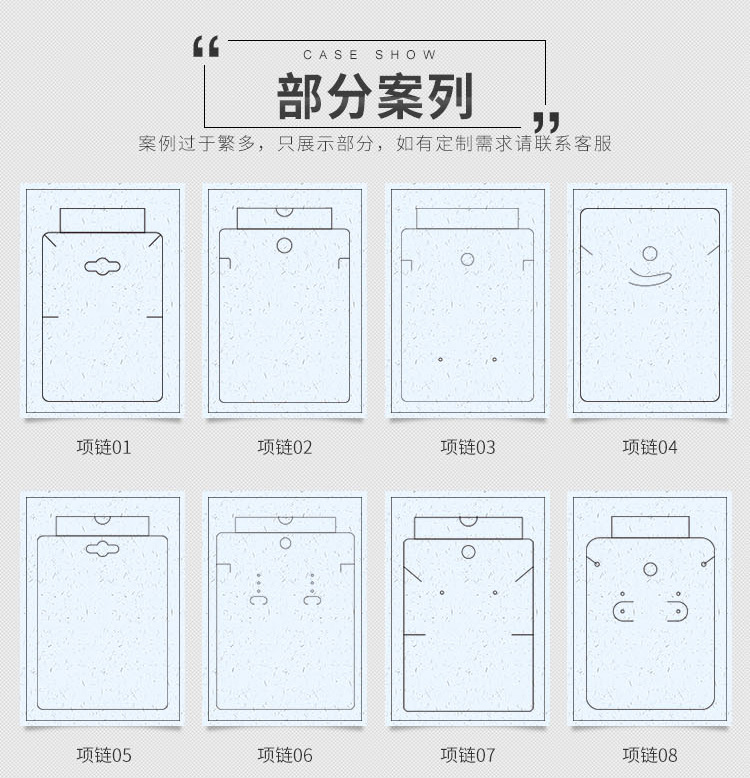 “ CASE SHOW

部分案列 ”

案例过于繁多，只展示部分，如有定制需求请联系客服

项链01

项链02

项链03

项链04

项链05

项链06

项链07

项链08