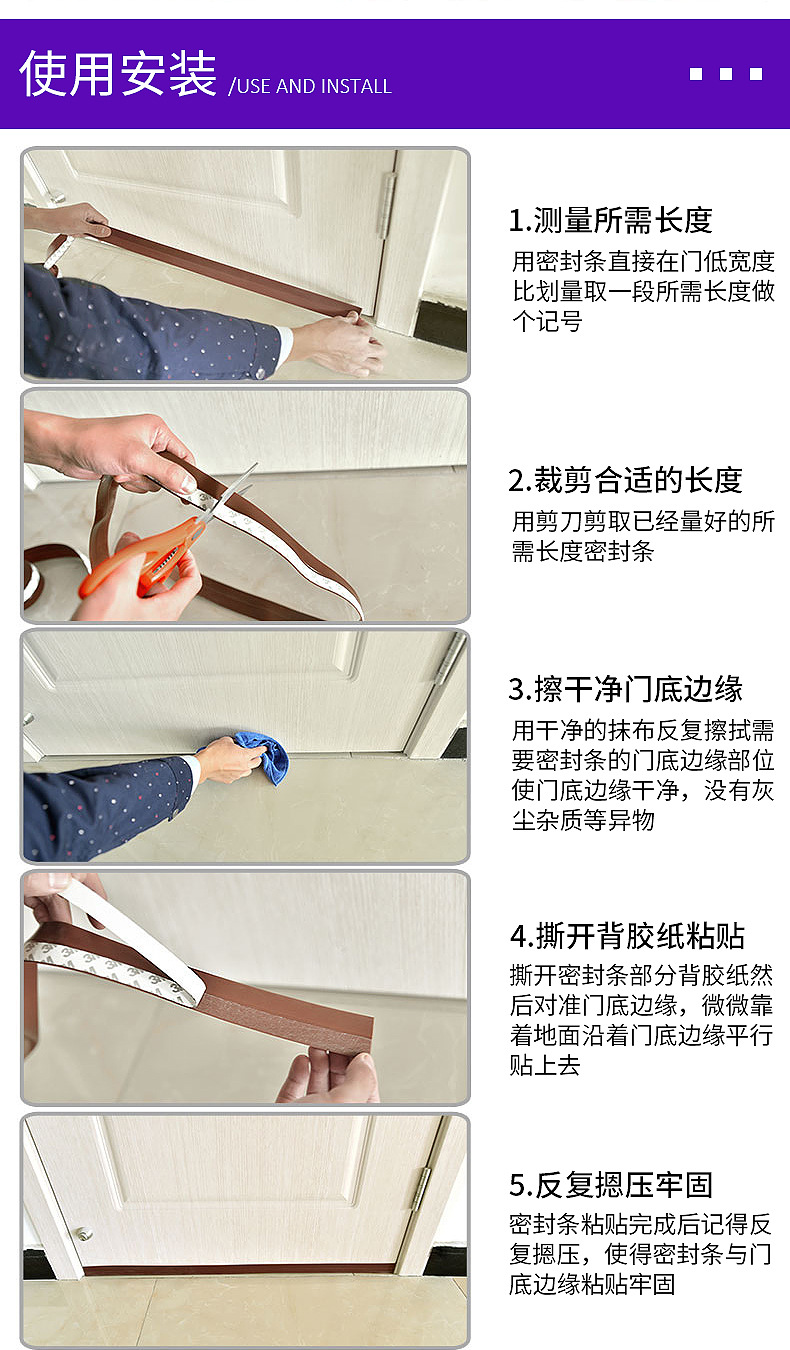 使用安装 /USE AND INSTALL

1.测量所需长度

用密封条直接在门低宽度比划量取一段所需长度做个记号

2.裁剪合适的长度

用剪刀剪取已经量好的所需长度密封条

3.擦干净门底边缘

用干净的抹布反复擦拭需要密封条的门底边缘部位使门底边缘干净，没有灰尘杂质等异物

4.撕开背胶纸粘贴

撕开密封条部分背胶纸然后对准门底边缘，微微靠着地面沿着门底边缘平行贴上去

5.反复摁压牢固

密封条粘贴完成后记得反复摁压，使得密封条与门底边缘粘贴牢固