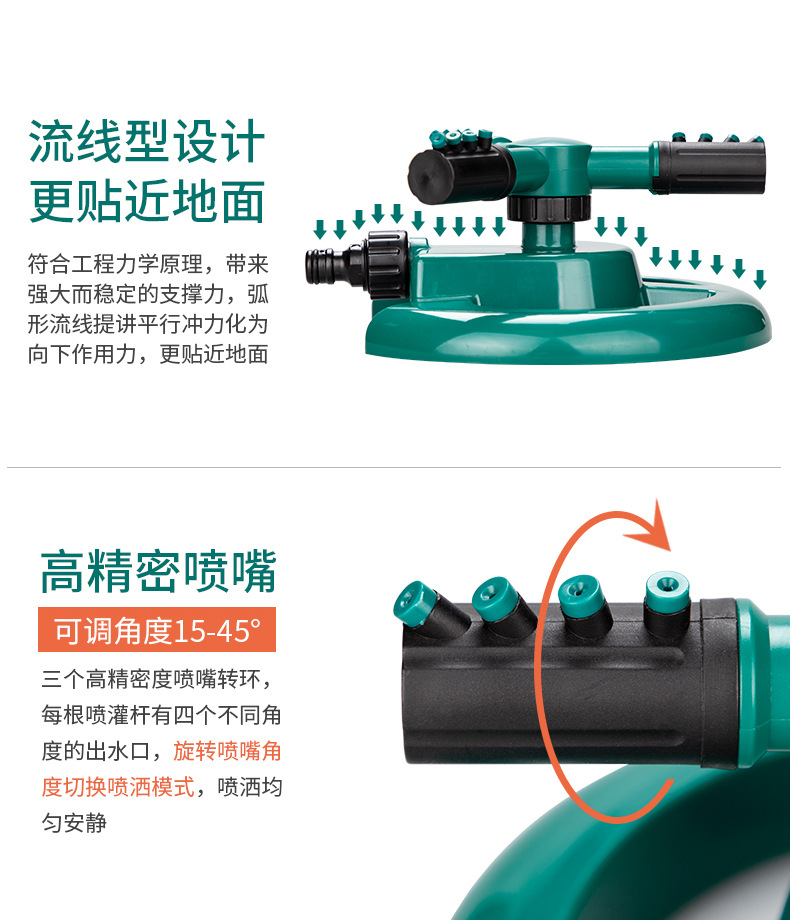 流线型设计
更贴近地面

符合工程力学原理，带来强大而稳定的支撑力，弧形流线提讲平行冲力化为向下作用力，更贴近地面

高精密喷嘴

可调角度15-45°

三个高精密度喷嘴转环，每根喷灌杆有四个不同角度的出水口，旋转喷嘴角度切换喷洒模式，喷洒均匀安静