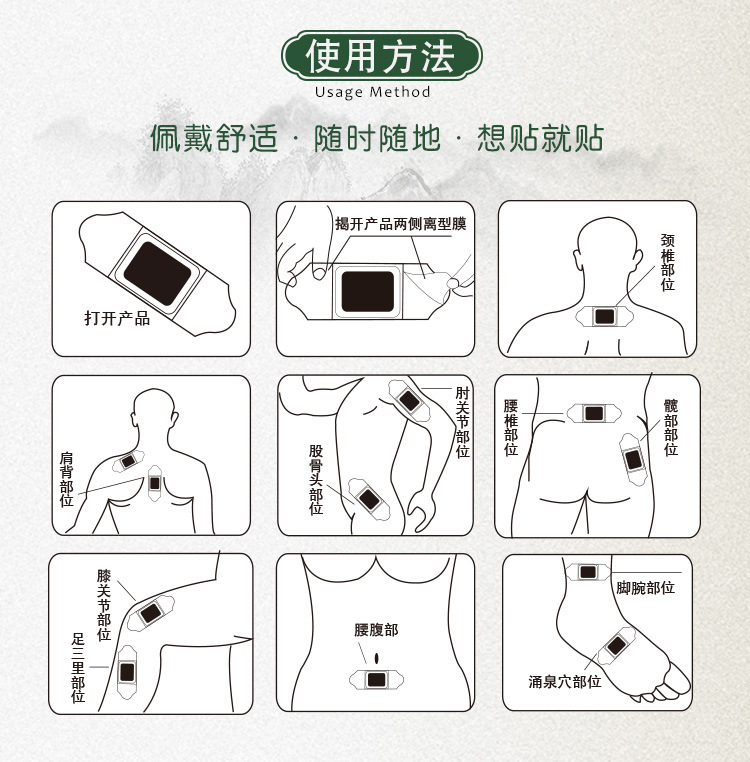 使用方法
Usage Method

佩戴舒适 · 随时随地 · 想贴就贴

打开产品

揭开产品两侧离型膜

颈椎部位

肩背部位

肘关节部位

股骨头部位

腰椎部位

髋部部位

膝关节部位

足三里部位

腰腹部

脚腕部位

涌泉穴部位