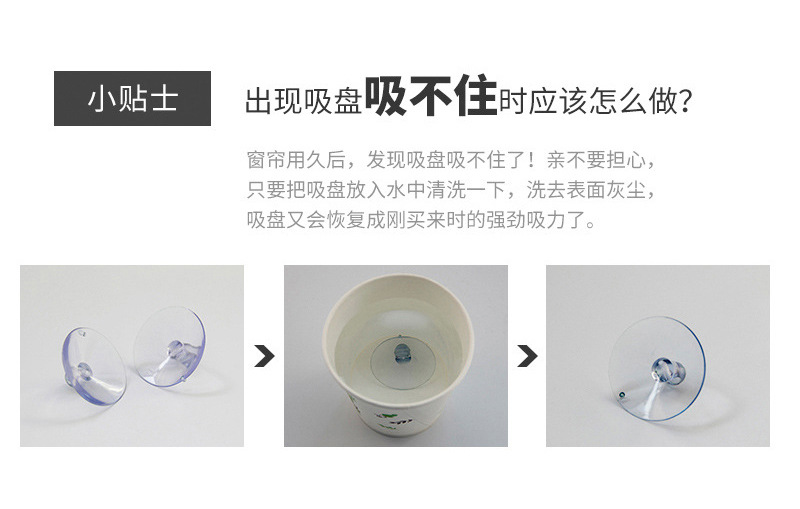 小贴士

出现吸盘吸不住时应该怎么做?

窗帘用久后，发现吸盘吸不住了！亲不要担心，只要把吸盘放入水中清洗一下，洗去表面灰尘，吸盘又会恢复成刚买来时的强劲吸力了。