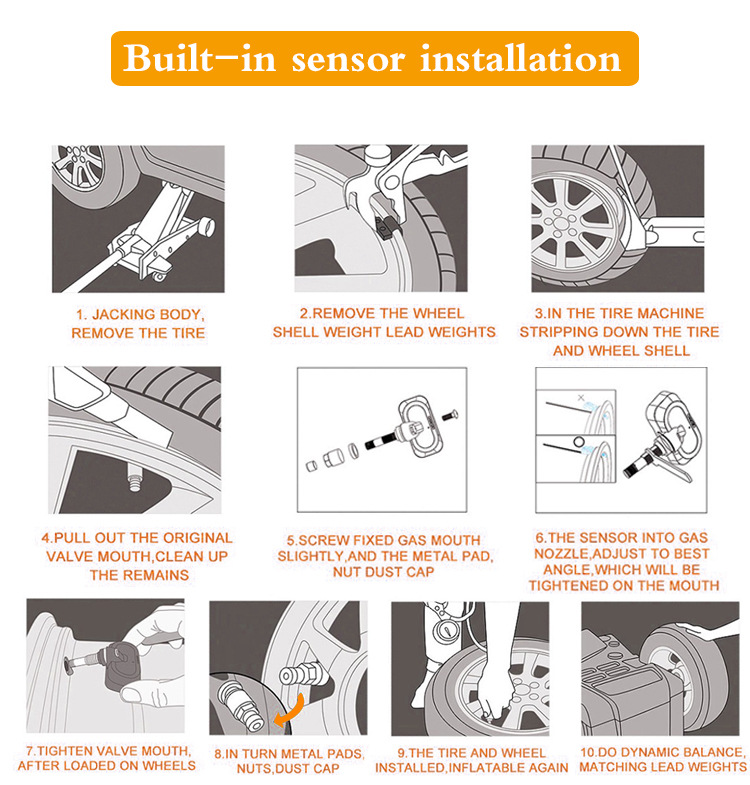 Built-in sensor installation

1. JACKING BODY, REMOVE THE TIRE

2.REMOVE THE WHEEL SHELL WEIGHT LEAD WEIGHTS

3.IN THE TIRE MACHINE STRIPPING DOWN THE TIRE AND WHEEL SHELL

4.PULL OUT THE ORIGINAL VALVE MOUTH,CLEAN UP THE REMAINS

5.SCREW FIXED GAS MOUTH SLIGHTLY,AND THE METAL PAD, NUT DUST CAP

6.THE SENSOR INTO GAS NOZZLE,ADJUST TO BEST ANGLE,WHICH WILL BE TIGHTENED ON THE MOUTH

7.TIGHTEN VALVE MOUTH, AFTER LOADED ON WHEELS

8.IN TURN METAL PADS, NUTS,DUST CAP

9.THE TIRE AND WHEEL INSTALLED,INFLATABLE AGAIN

10.DO DYNAMIC BALANCE, MATCHING LEAD WEIGHTS