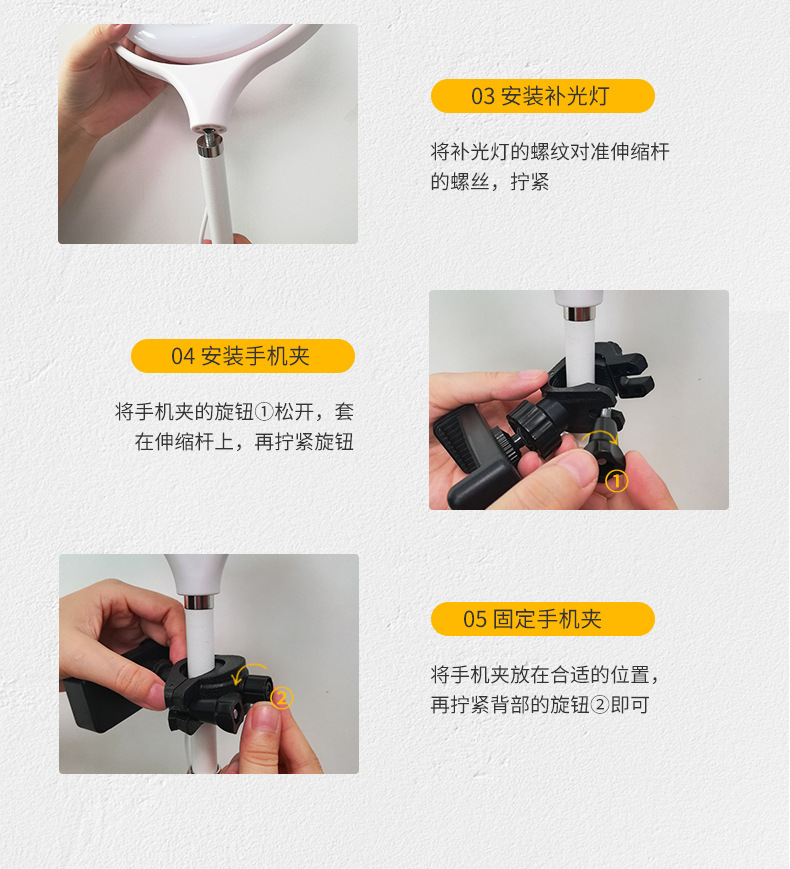 03 安装补光灯

将补光灯的螺纹对准伸缩杆的螺丝，拧紧

04 安装手机夹

将手机夹的旋钮①松开，套在伸缩杆上，再拧紧旋钮

①

②

05 固定手机夹

将手机夹放在合适的位置，再拧紧背部的旋钮②即可