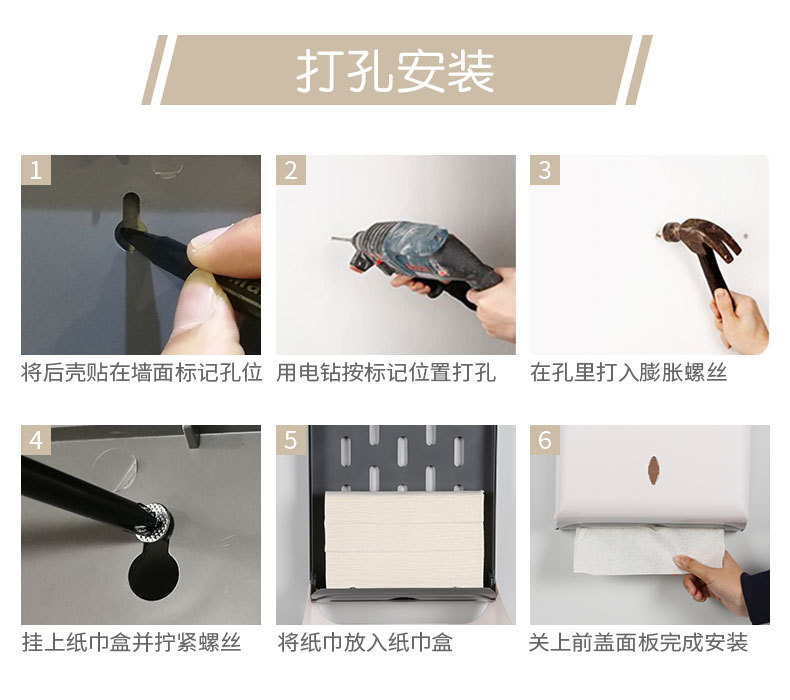 打孔安装

1
将后壳贴在墙面标记孔位

2
用电钻按标记位置打孔

3
在孔里打入膨胀螺丝

4
挂上纸巾盒并拧紧螺丝

5
将纸巾放入纸巾盒

6
关上前盖面板完成安装