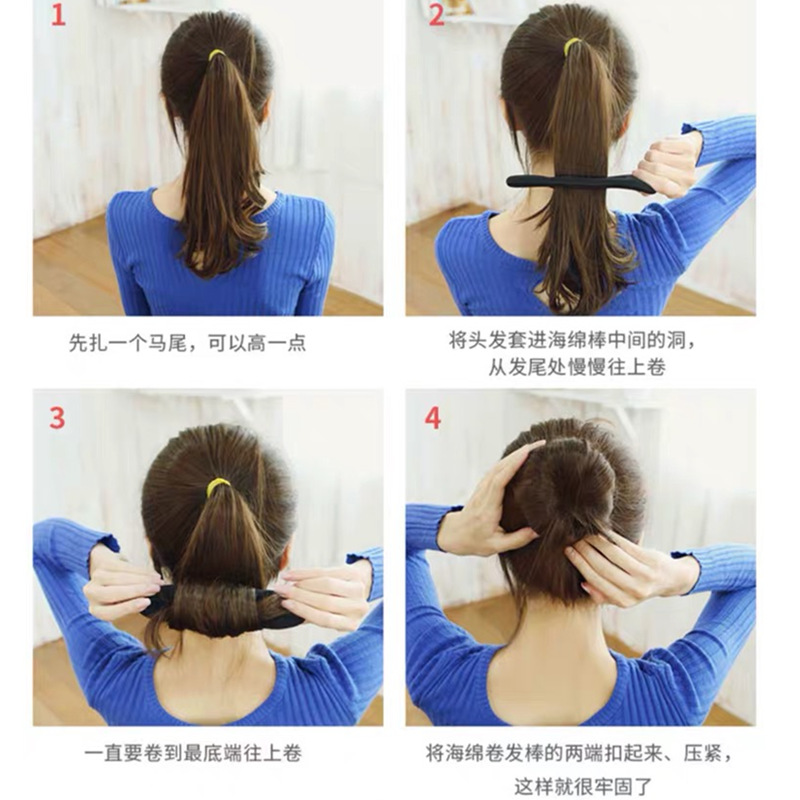 1

先扎一个马尾，可以高一点

2

将头发套进海绵棒中间的洞，从发尾处慢慢往上卷

3

一直要卷到最底端往上卷

4

将海绵卷发棒的两端扣起来、压紧，这样就很牢固了