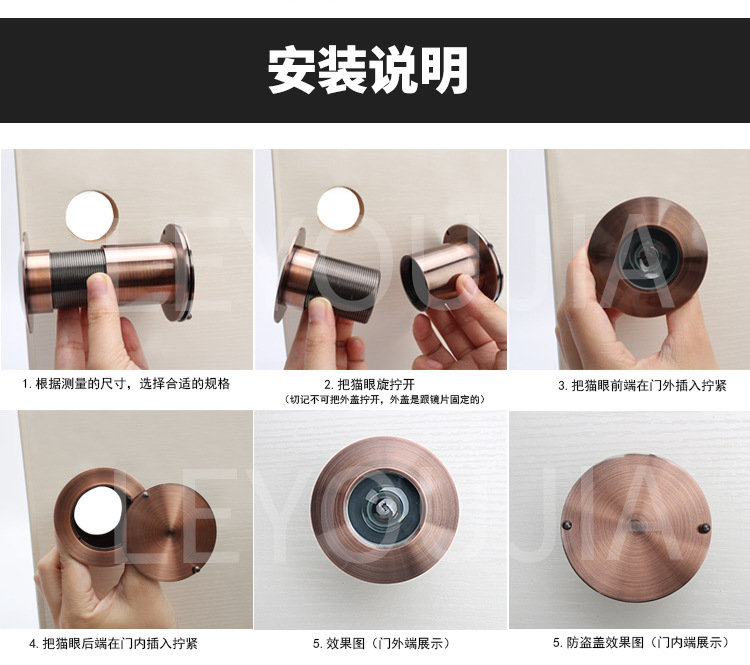 安装说明

LEYOUJIA

1. 根据测量的尺寸，选择合适的规格

2. 把猫眼旋拧开
（切记不可把外盖拧开，外盖是跟镜片固定的）

3. 把猫眼前端在门外插入拧紧

LEYOUJIA

4. 把猫眼后端在门内插入拧紧

5. 效果图（门外端展示）

5. 防盗盖效果图（门内端展示）